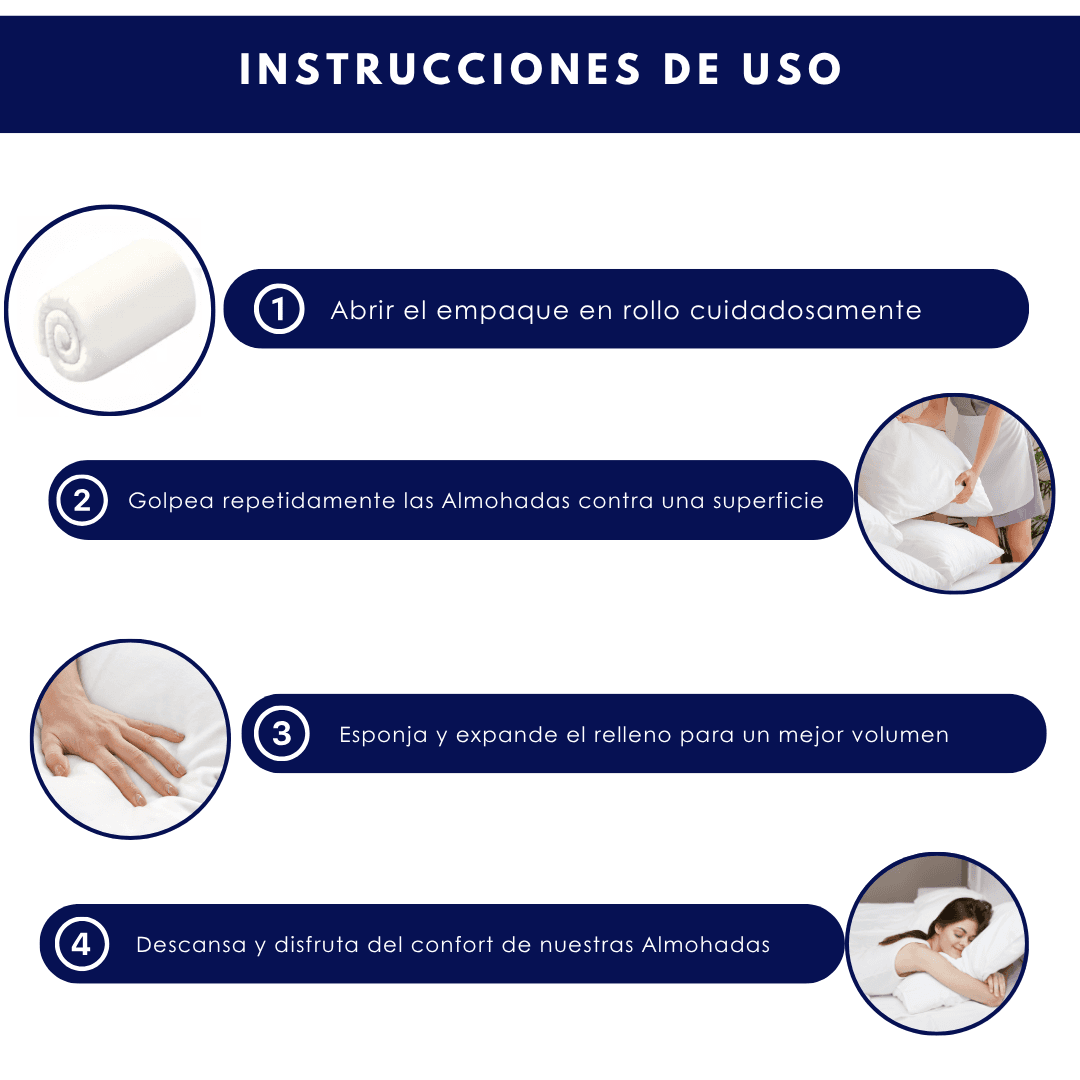 INSTRUCCIONES DE USO

1 Abrir el empaque en rollo cuidadosamente

2 Golpea repetidamente las Almohadas contra una superficie

3 Esponja y expande el relleno para un mejor volumen

4 Descansa y disfruta del confort de nuestras Almohadas