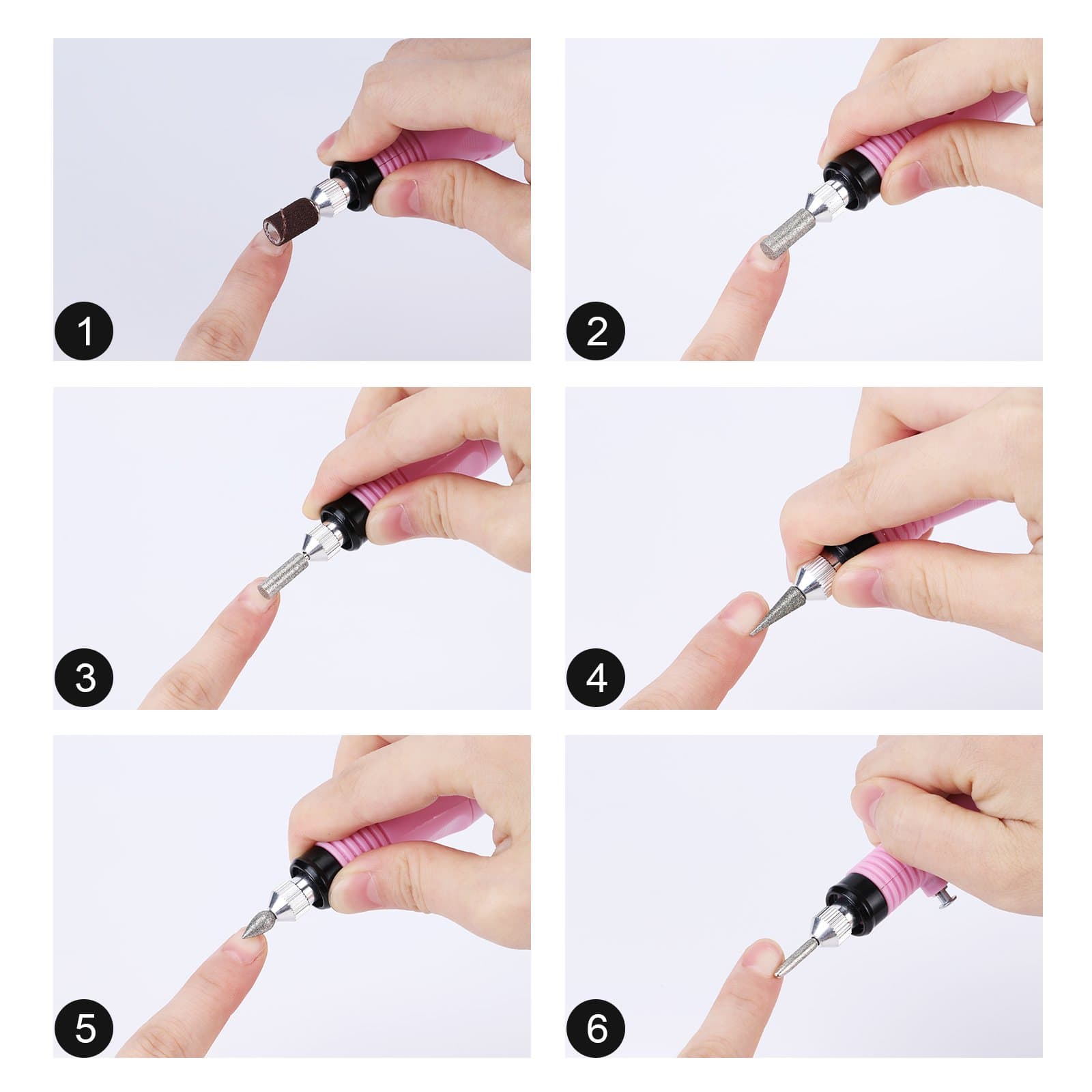 1

2

3

4

5

6