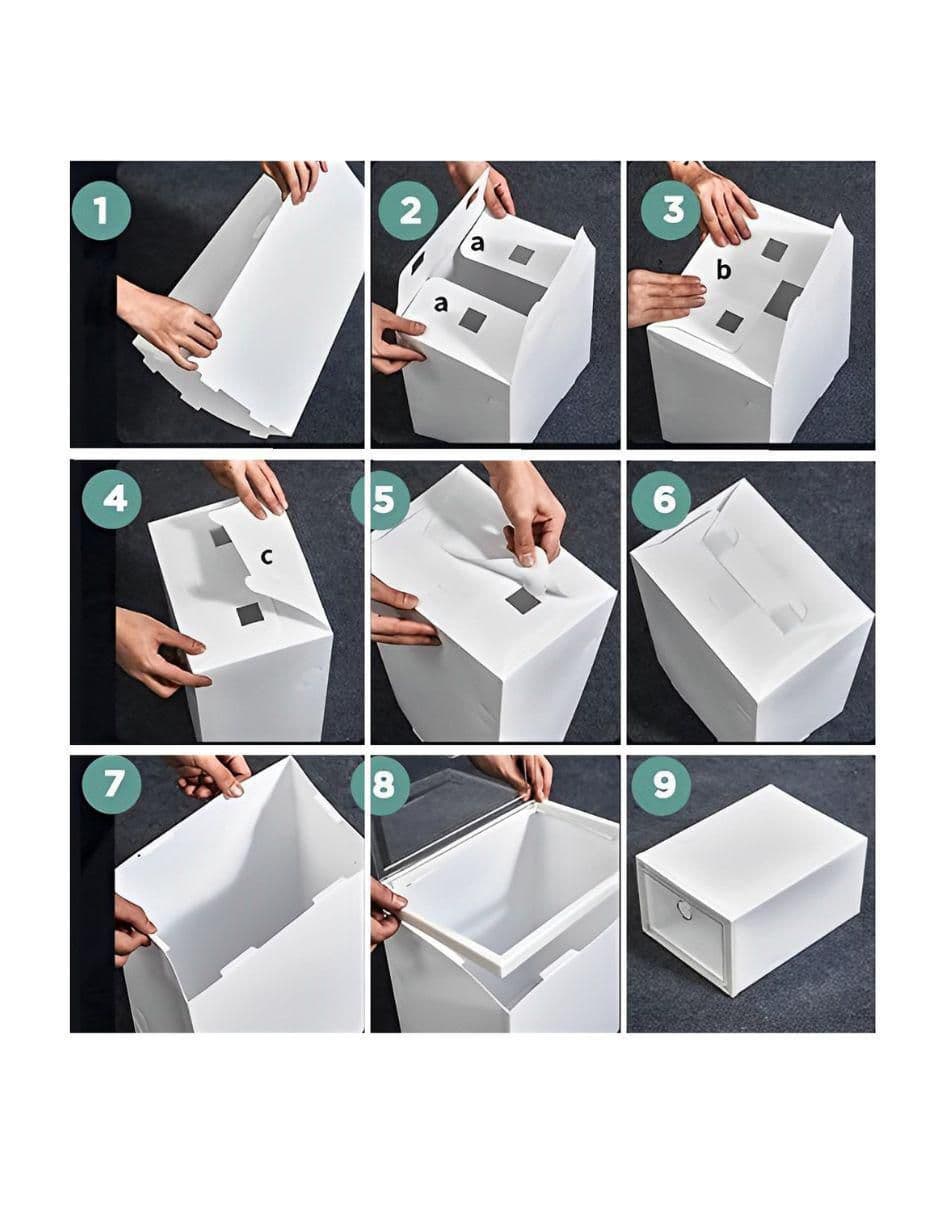 1

2
a
a

3
b

4
c

5

6

7

8

9