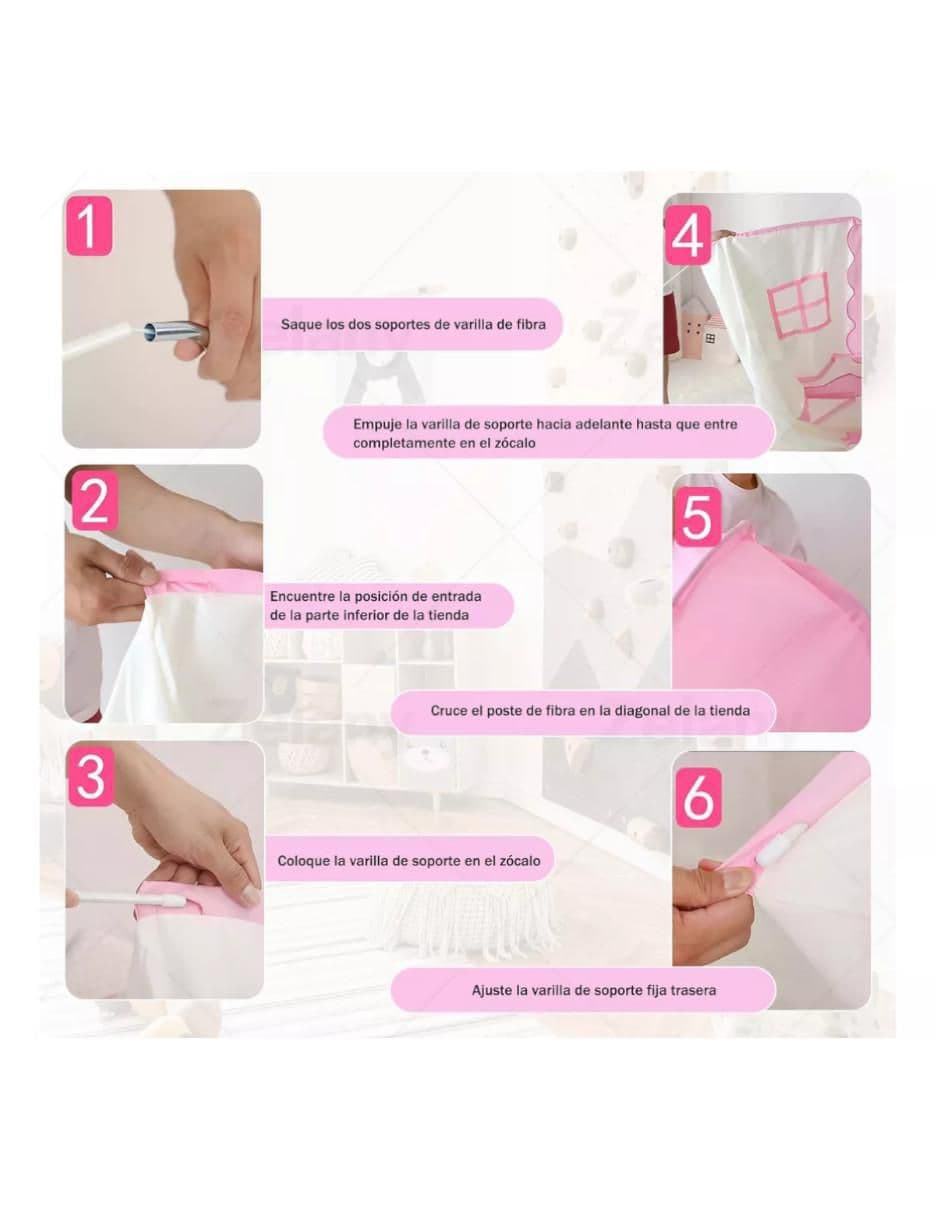 1

Saque los dos soportes de varilla de fibra

4

Empuje la varilla de soporte hacia adelante hasta que entre completamente en el zócalo

2

Encuentre la posición de entrada de la parte inferior de la tienda

5

Cruce el poste de fibra en la diagonal de la tienda

3

Coloque la varilla de soporte en el zócalo

6

Ajuste la varilla de soporte fija trasera