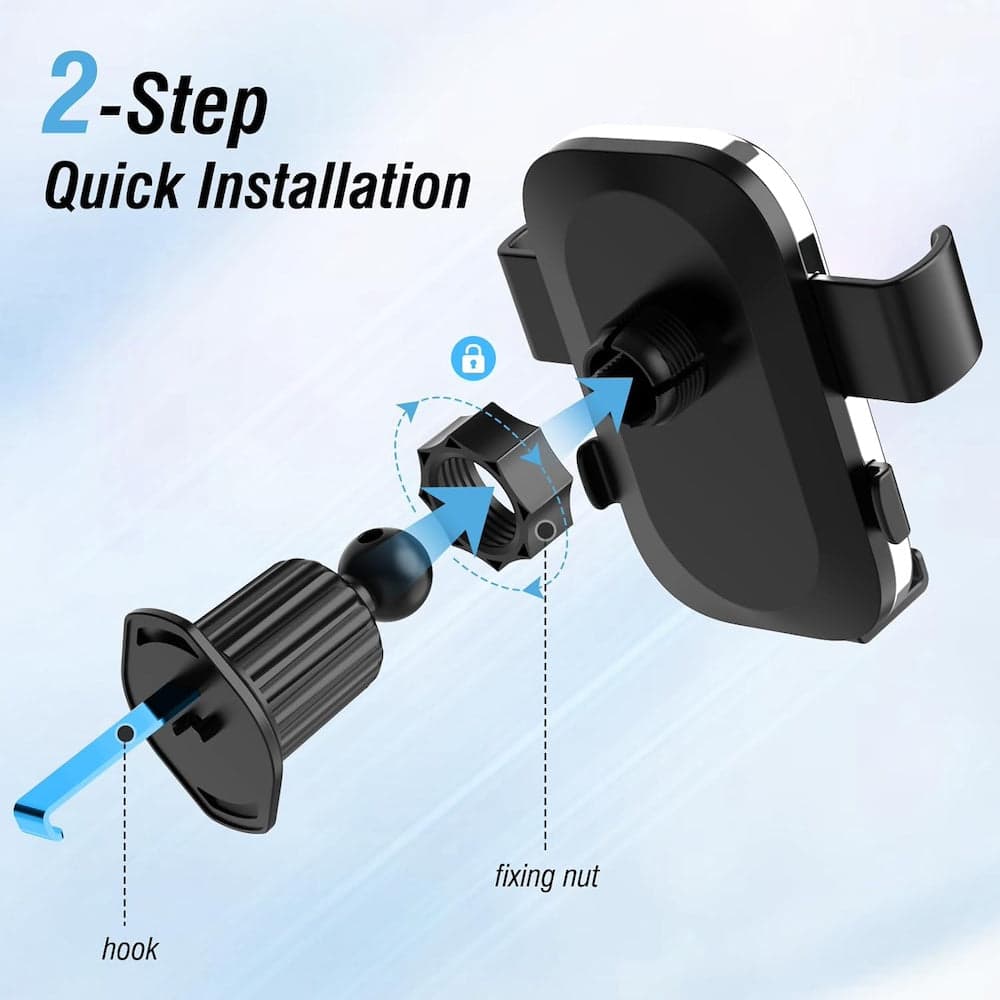 2-Step
Quick Installation

fixing nut

hook