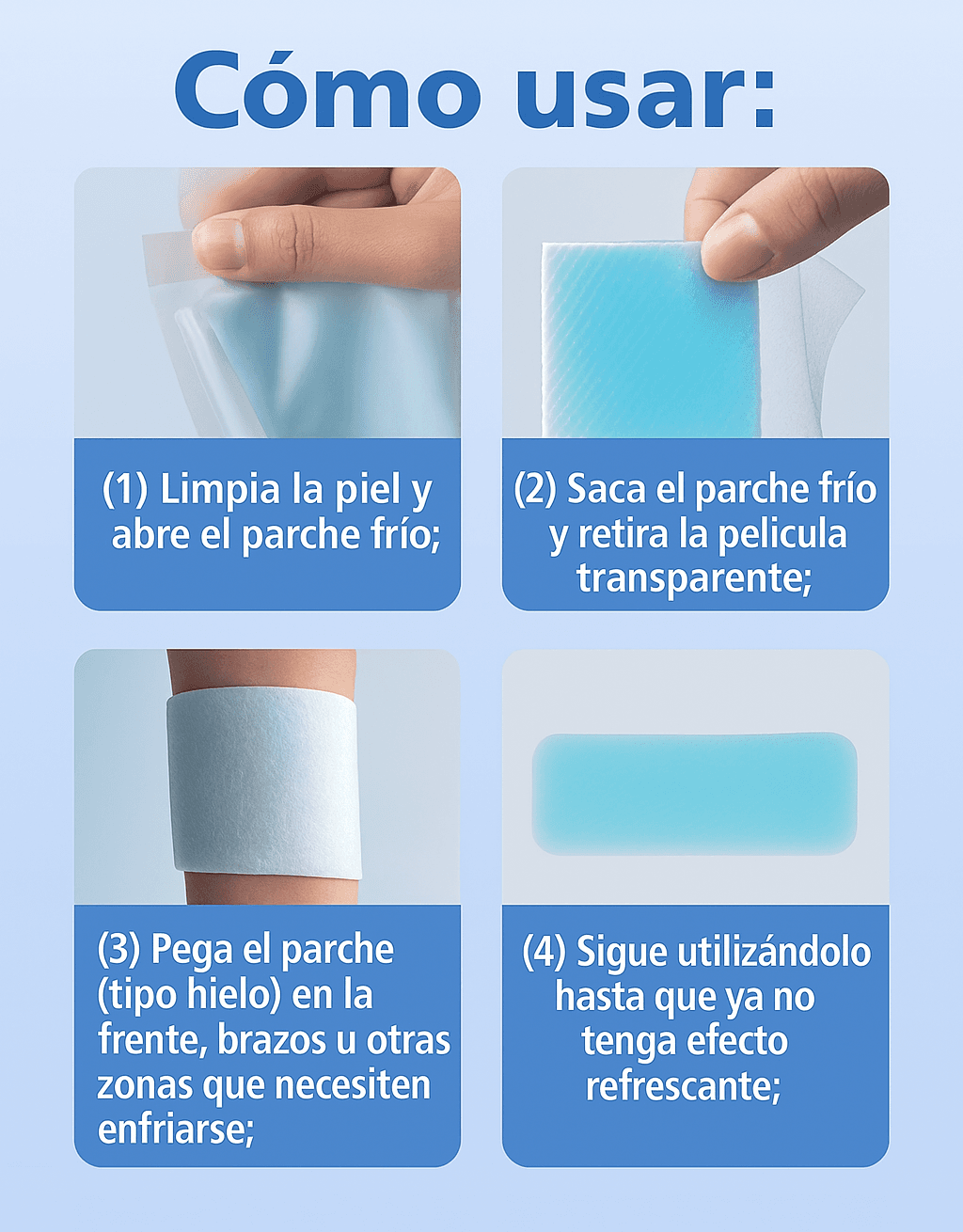 Cómo usar:

(1) Limpia la piel y abre el parche frío;

(2) Saca el parche frío y retira la pelicula transparente;

(3) Pega el parche (tipo hielo) en la frente, brazos u otras zonas que necesiten enfriarse;

(4) Sigue utilizándolo hasta que ya no tenga efecto refrescante;