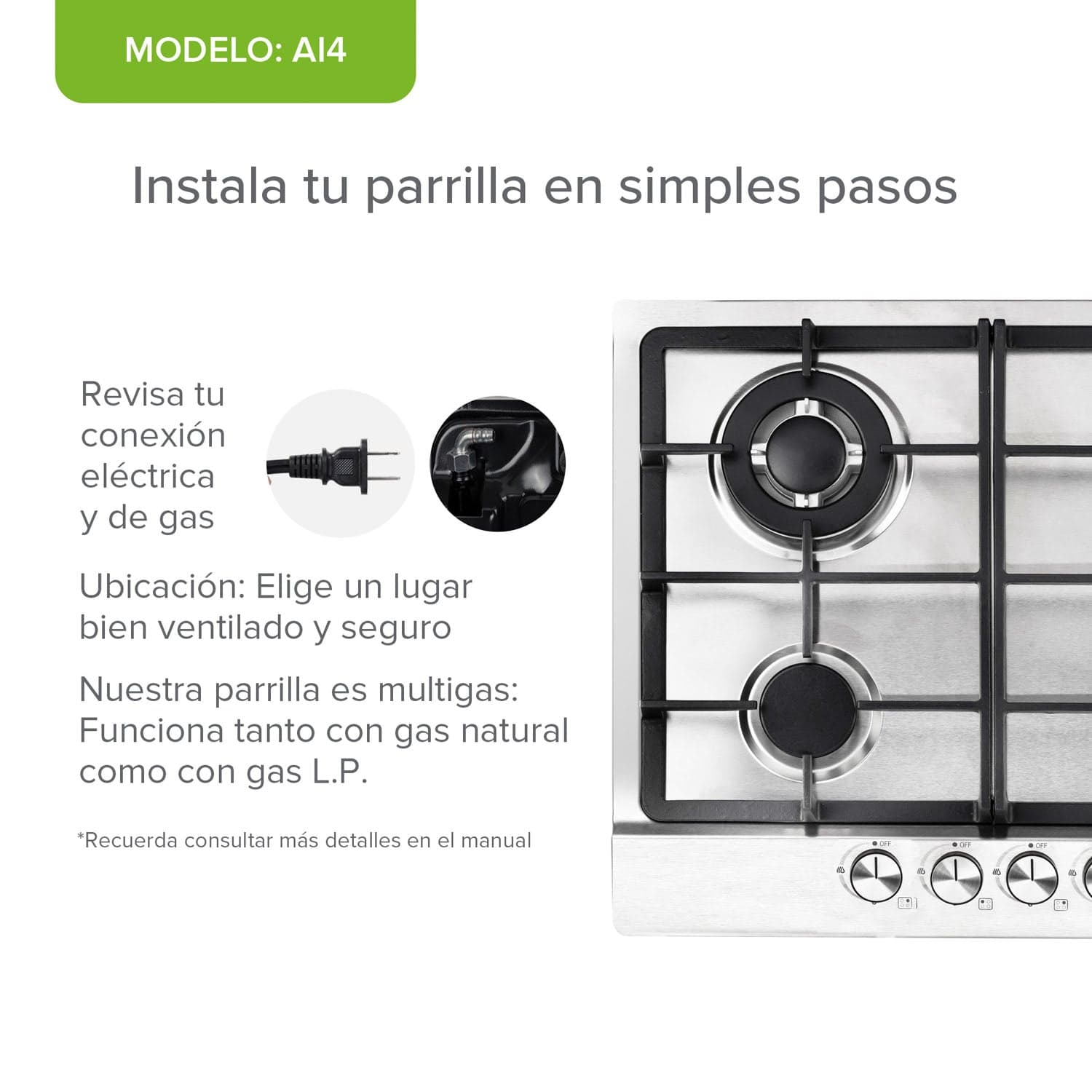 MODELO: AI4

Instala tu parrilla en simples pasos

Revisa tu conexión eléctrica y de gas

Ubicación: Elige un lugar bien ventilado y seguro

Nuestra parrilla es multigas: Funciona tanto con gas natural como con gas L.P.

*Recuerda consultar más detalles en el manual

OFF OFF OFF