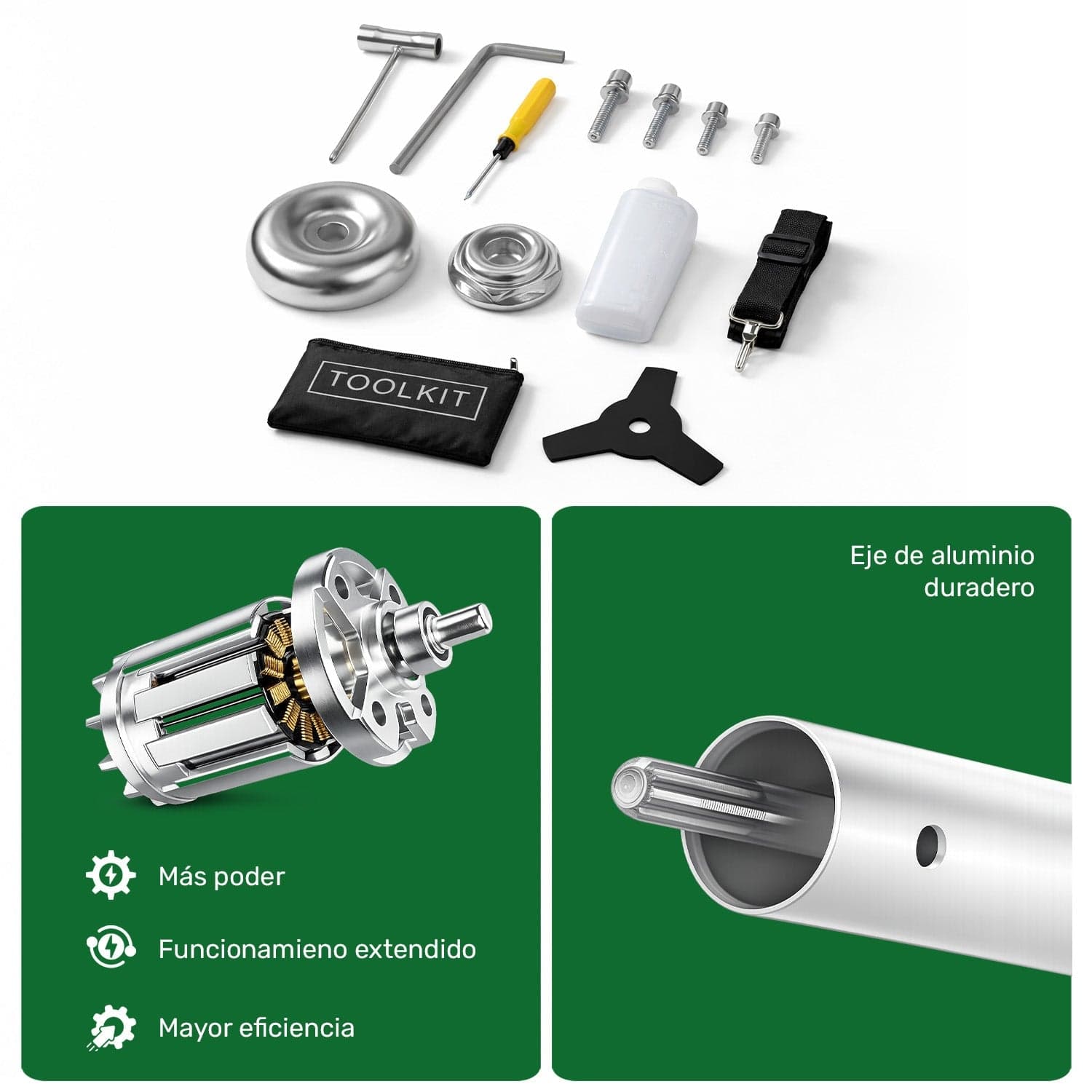 TOOLKIT

Más poder

Funcionamieno extendido

Mayor eficiencia

Eje de aluminio duradero