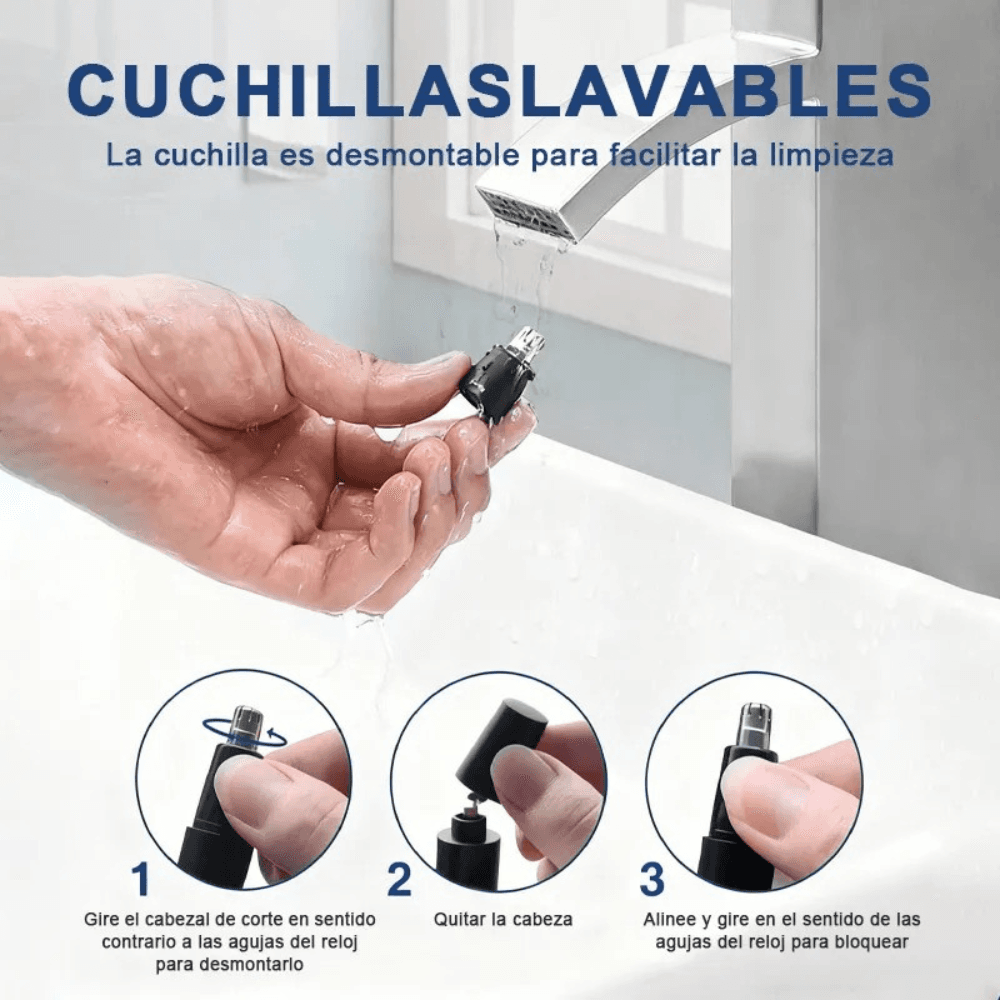 CUCHILLASLAVABLES
La cuchilla es desmontable para facilitar la limpieza

1
Gire el cabezal de corte en sentido contrario a las agujas del reloj para desmontarlo

2
Quitar la cabeza

3
Alinee y gire en el sentido de las agujas del reloj para bloquear