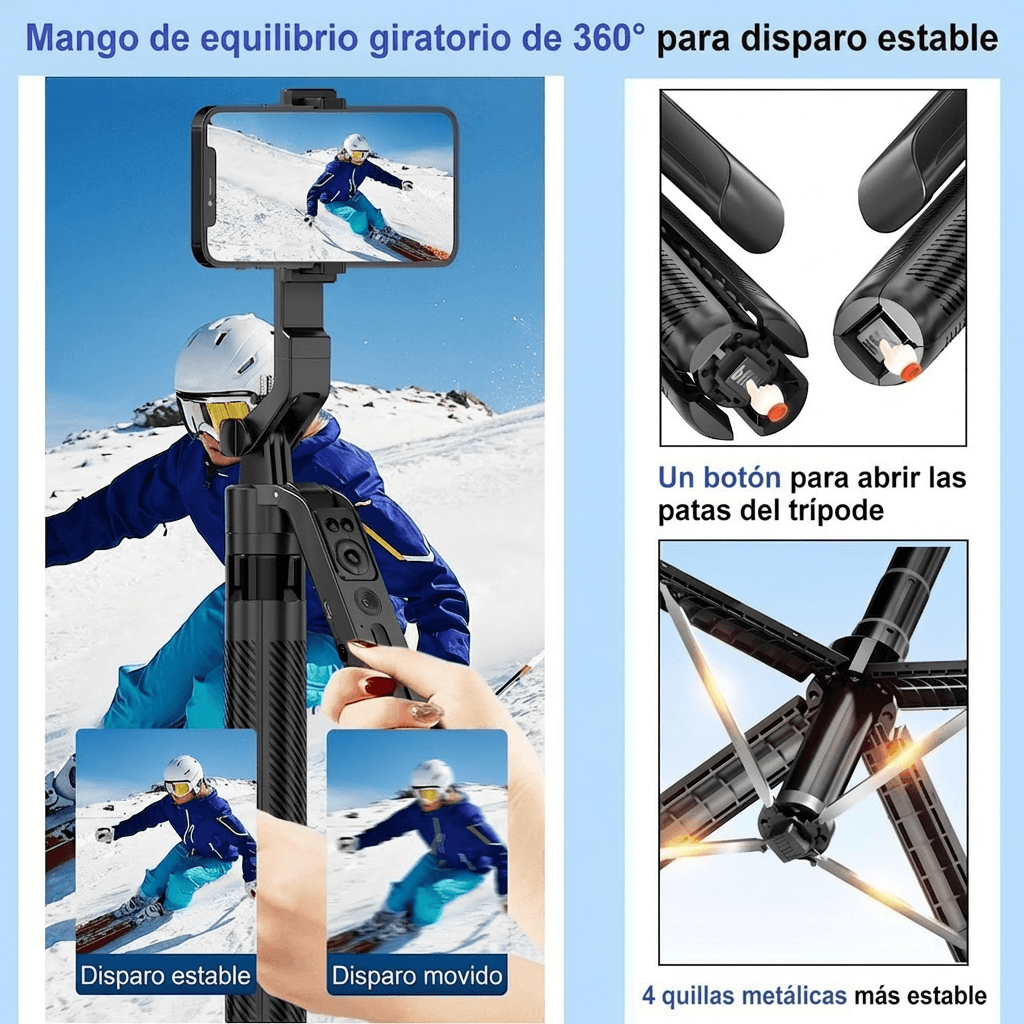 Mango de equilibrio giratorio de 360° para disparo estable

Disparo estable

Disparo movido

Un botón para abrir las patas del trípode

4 quillas metálicas más estable