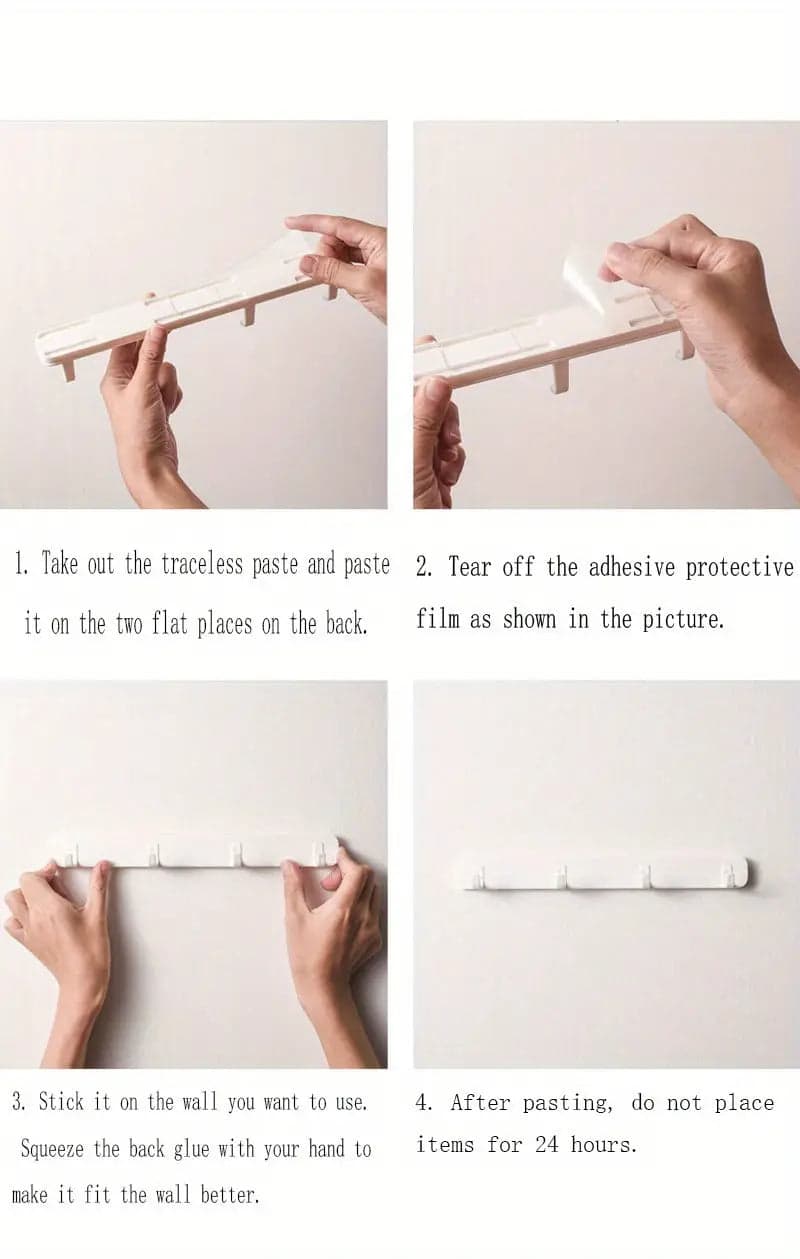 1. Take out the traceless paste and paste it on the two flat places on the back.

2. Tear off the adhesive protective film as shown in the picture.

3. Stick it on the wall you want to use. Squeeze the back glue with your hand to make it fit the wall better.

4. After pasting, do not place items for 24 hours.