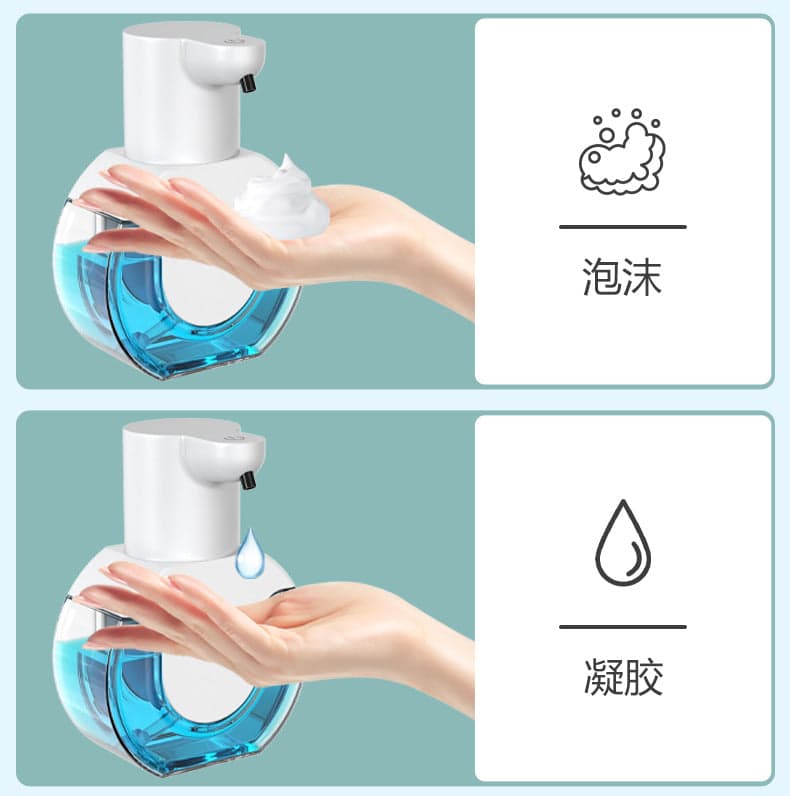 泡沫

凝胶