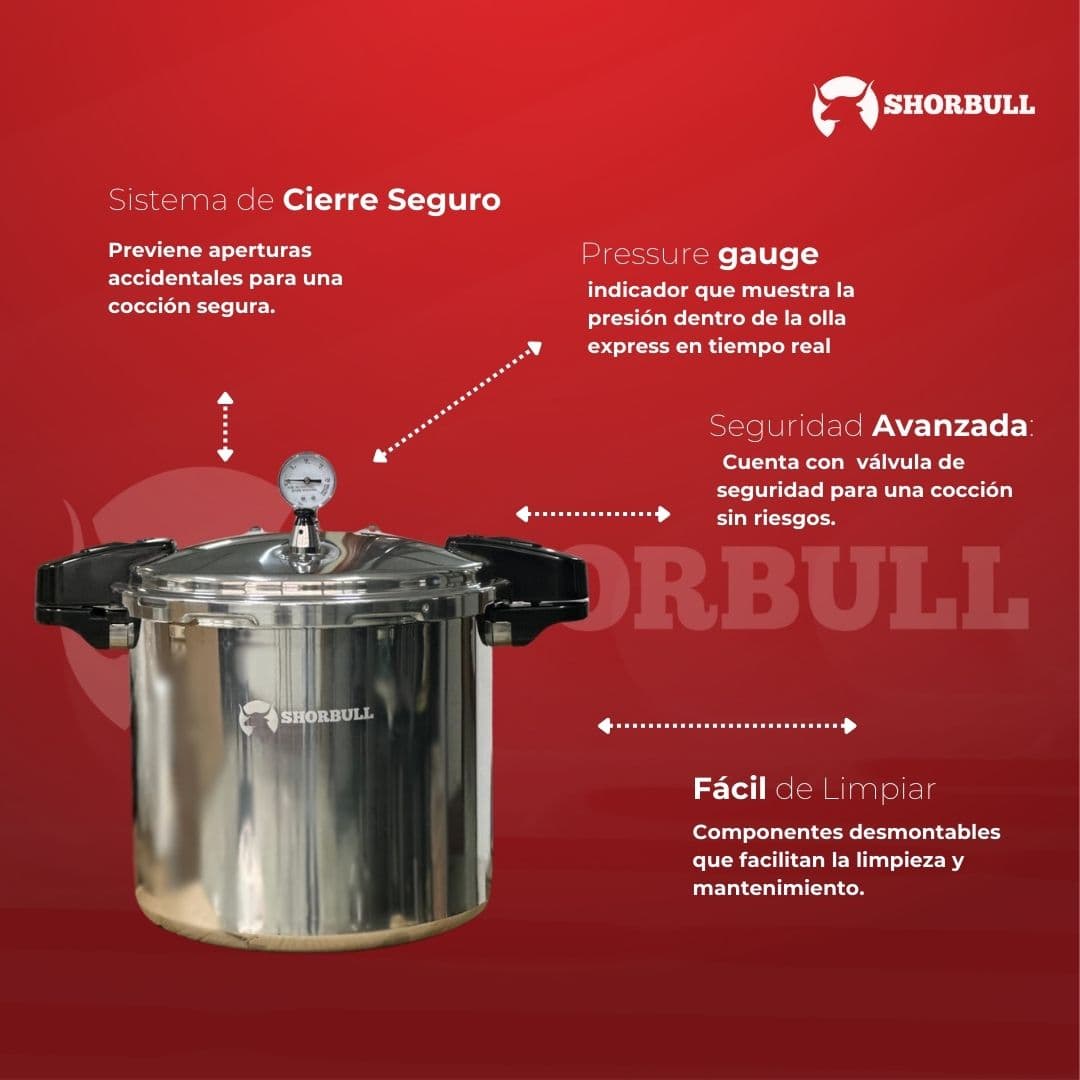 SHORBULL

Sistema de Cierre Seguro

Previene aperturas accidentales para una cocción segura.

Pressure gauge

indicador que muestra la presión dentro de la olla express en tiempo real

Seguridad Avanzada:

Cuenta con válvula de seguridad para una cocción sin riesgos.

SHORBULL

SHORBULL

Fácil de Limpiar

Componentes desmontables que facilitan la limpieza y mantenimiento.