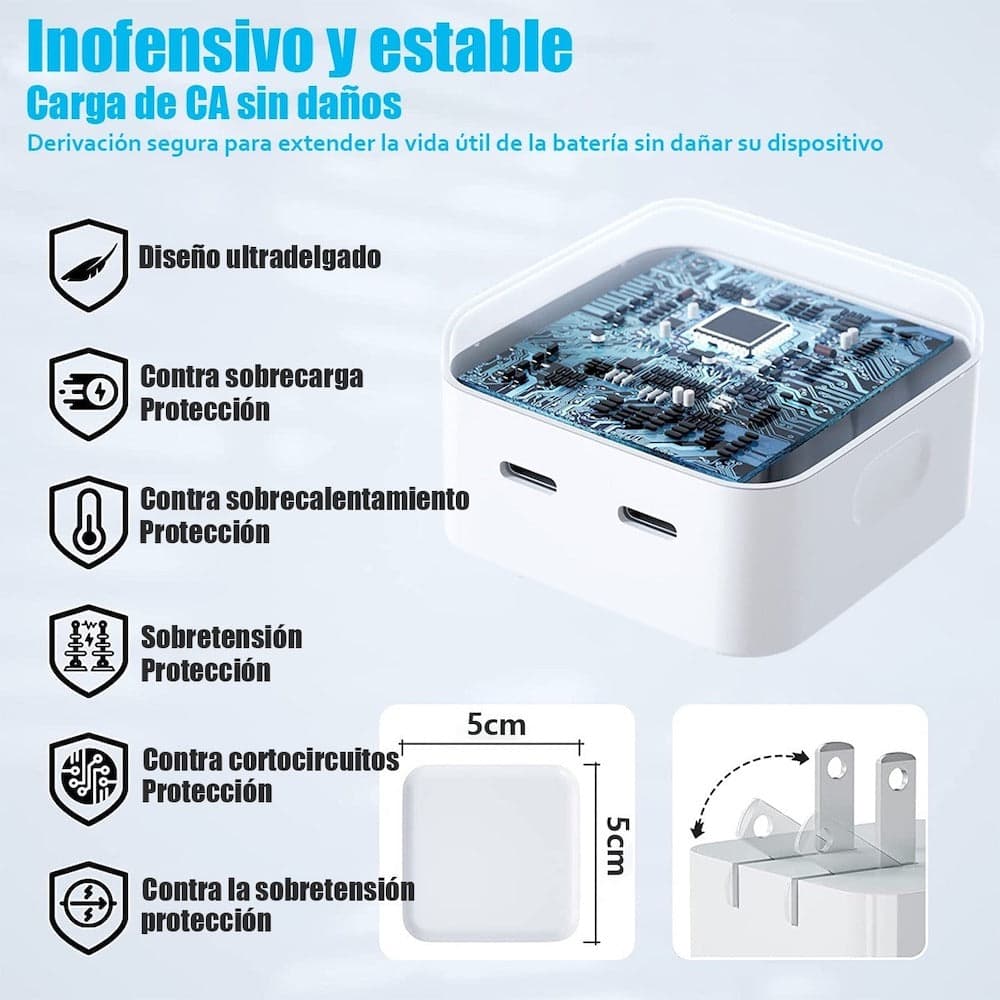 Inofensivo y estable
Carga de CA sin daños
Derivación segura para extender la vida útil de la batería sin dañar su dispositivo

Diseño ultradelgado

Contra sobrecarga
Protección

Contra sobrecalentamiento
Protección

Sobretensión
Protección

Contra cortocircuitos
Protección

Contra la sobretensión
protección

5cm

5cm