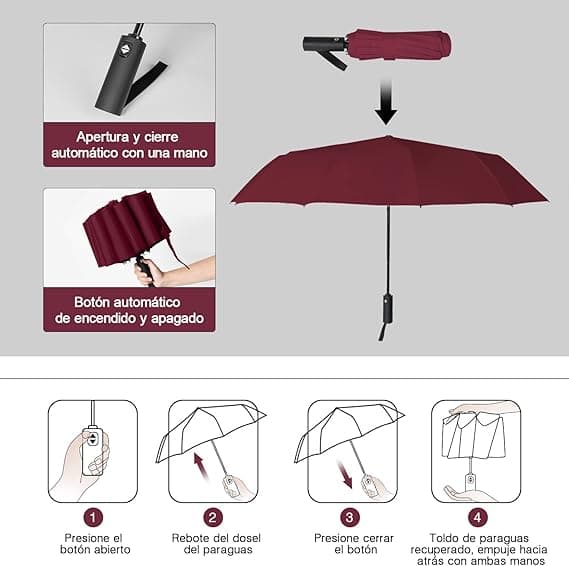 Apertura y cierre automático con una mano

Botón automático de encendido y apagado

1
Presione el botón abierto

2
Rebote del dosel del paraguas

3
Presione cerrar el botón

4
Toldo de paraguas recuperado, empuje hacia atrás con ambas manos