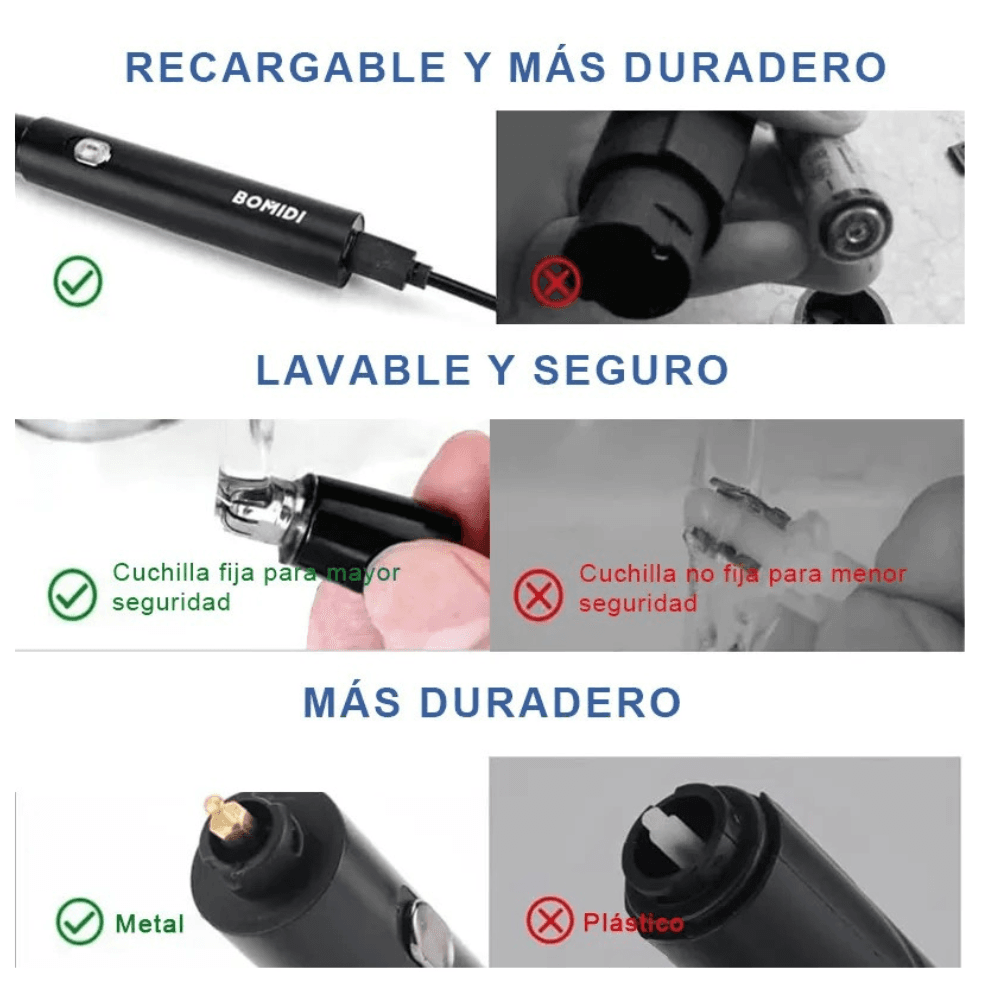 RECARGABLE Y MÁS DURADERO

BOMIDI

LAVABLE Y SEGURO

Cuchilla fija para mayor seguridad

Cuchilla no fija para menor seguridad

MÁS DURADERO

Metal

Plástico