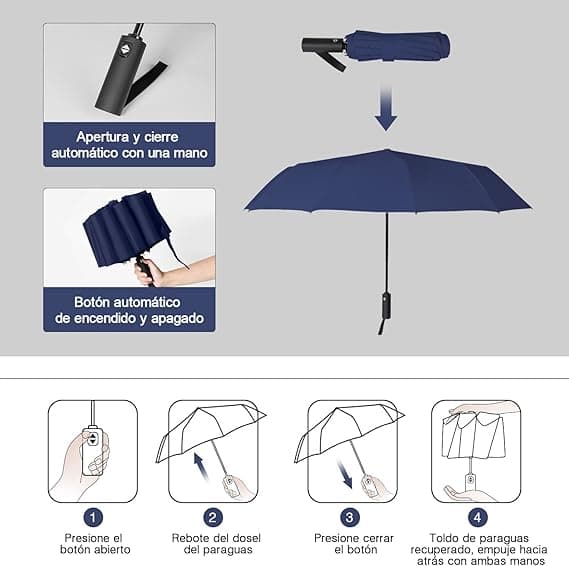 Apertura y cierre automático con una mano

Botón automático de encendido y apagado

1
Presione el botón abierto

2
Rebote del dosel del paraguas

3
Presione cerrar el botón

4
Toldo de paraguas recuperado, empuje hacia atrás con ambas manos