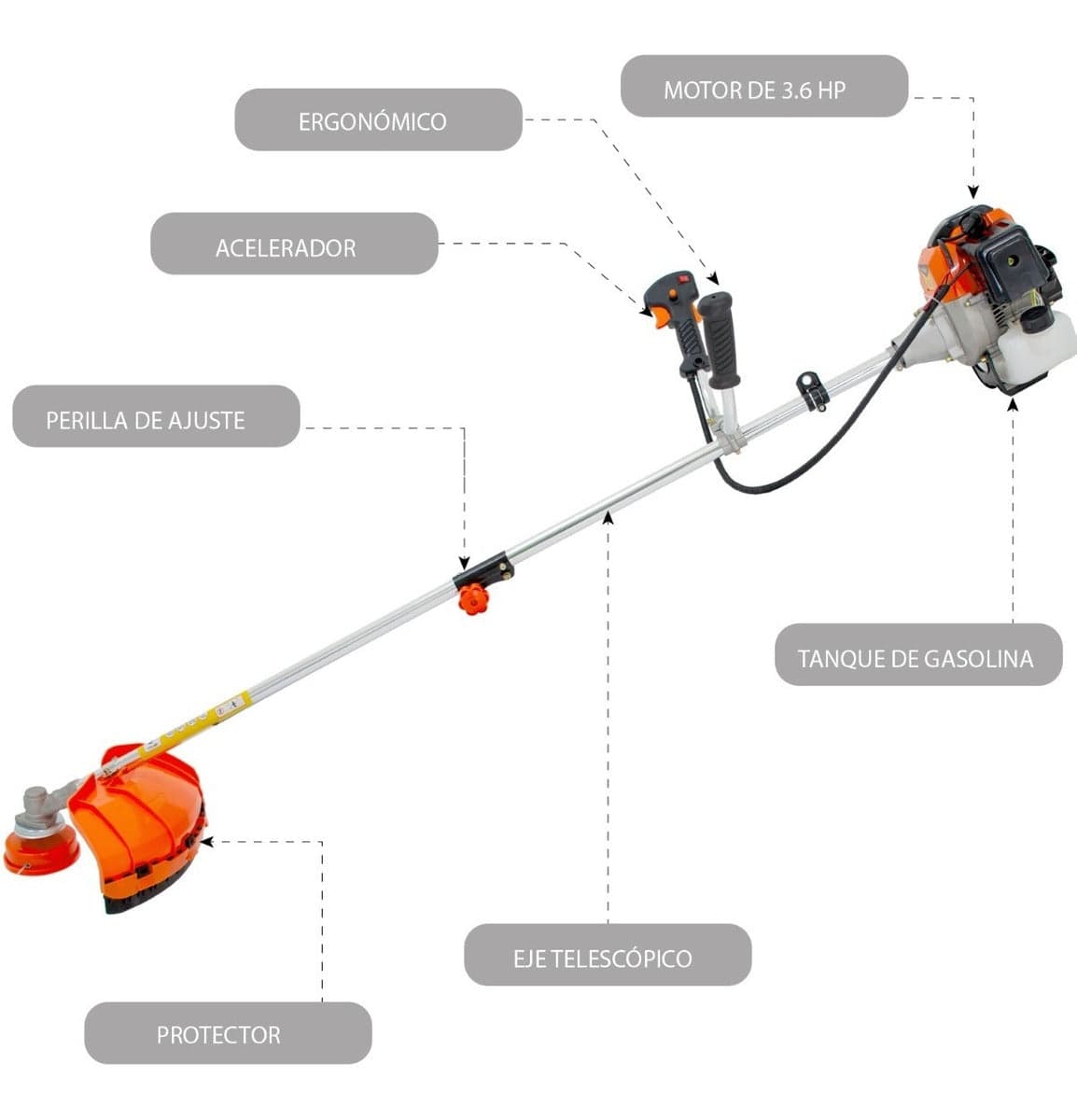 MOTOR DE 3.6 HP

ERGONÓMICO

ACELERADOR

PERILLA DE AJUSTE

TANQUE DE GASOLINA

EJE TELESCÓPICO

PROTECTOR