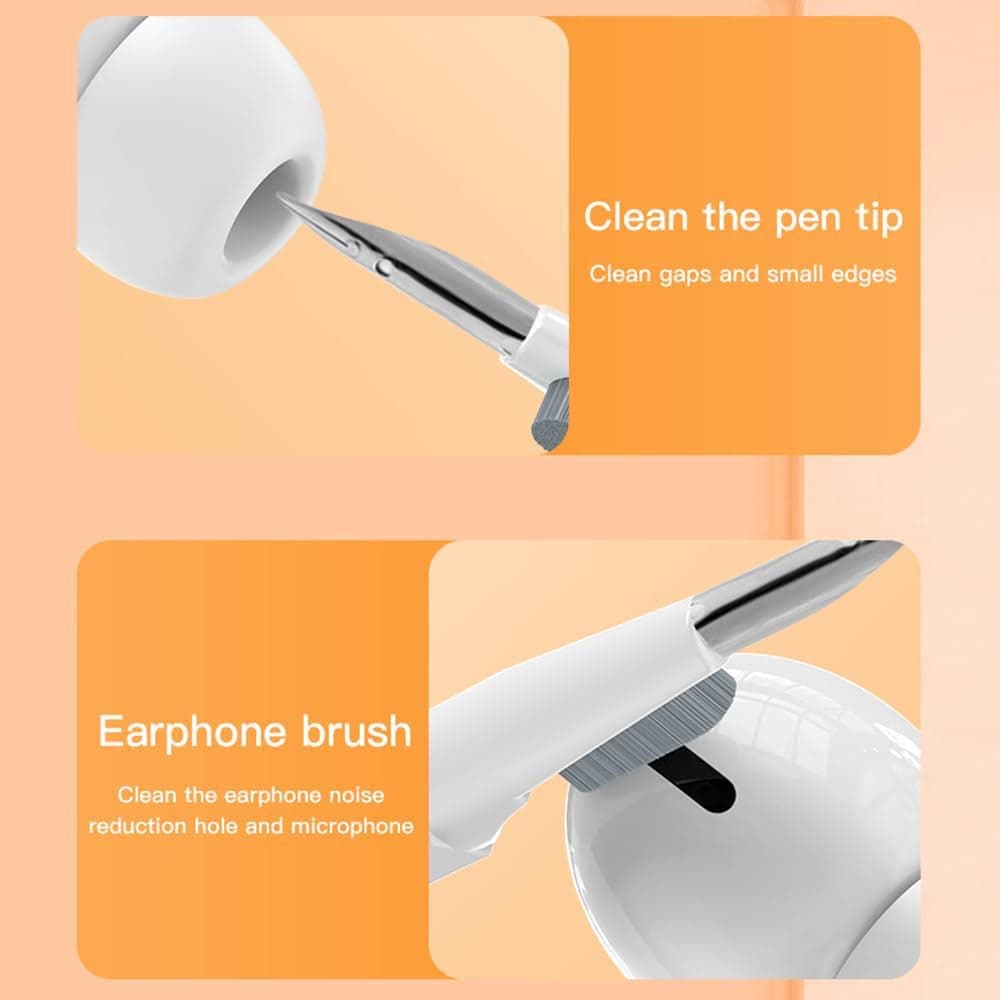 Clean the pen tip

Clean gaps and small edges

Earphone brush

Clean the earphone noise reduction hole and microphone