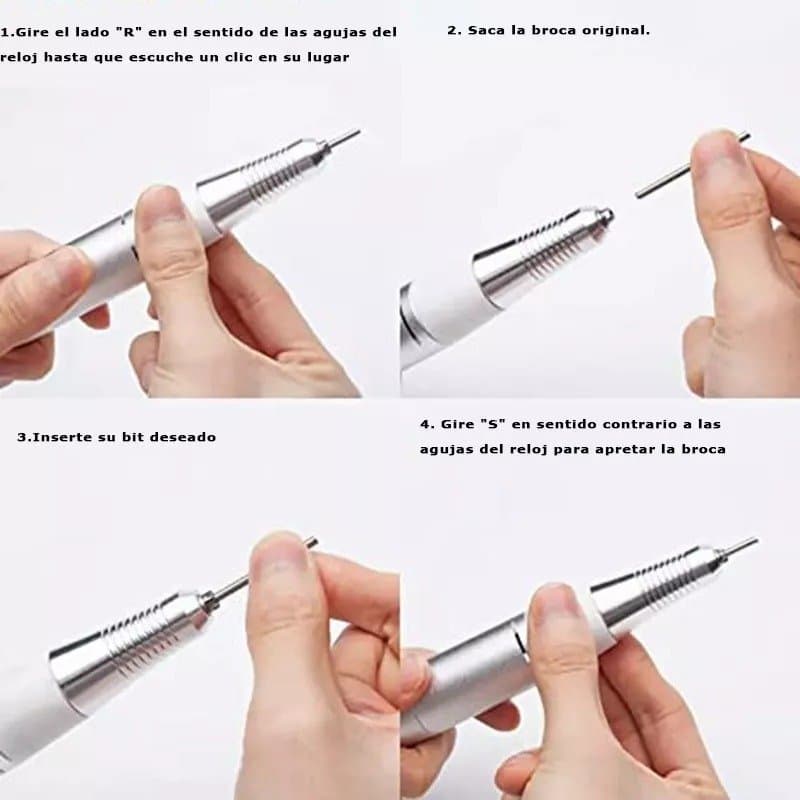 1.Gire el lado "R" en el sentido de las agujas del reloj hasta que escuche un clic en su lugar

2. Saca la broca original.

3.Inserte su bit deseado

4. Gire "S" en sentido contrario a las agujas del reloj para apretar la broca