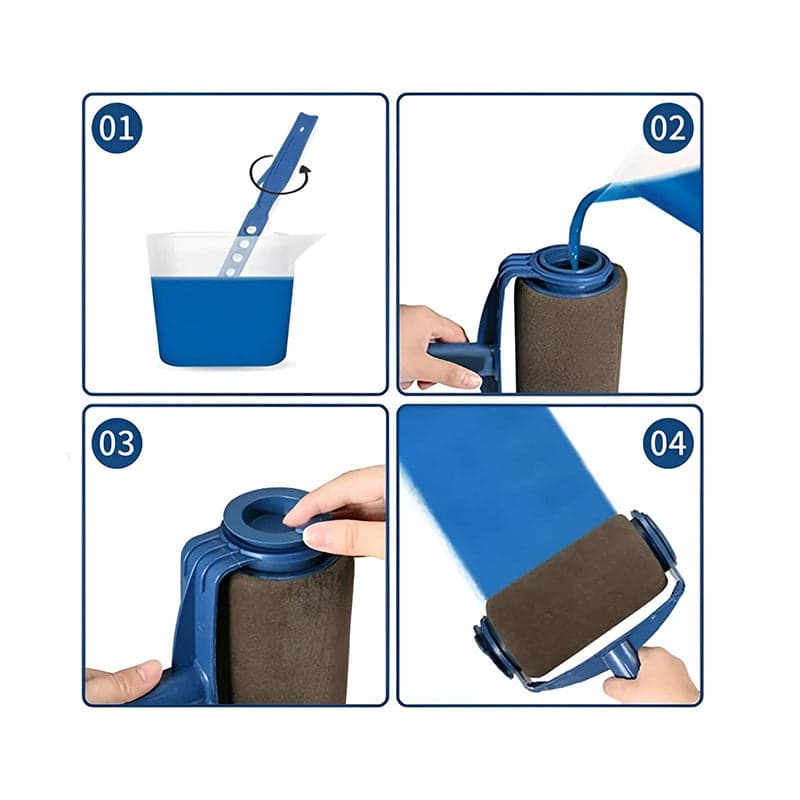 01

02

03

04