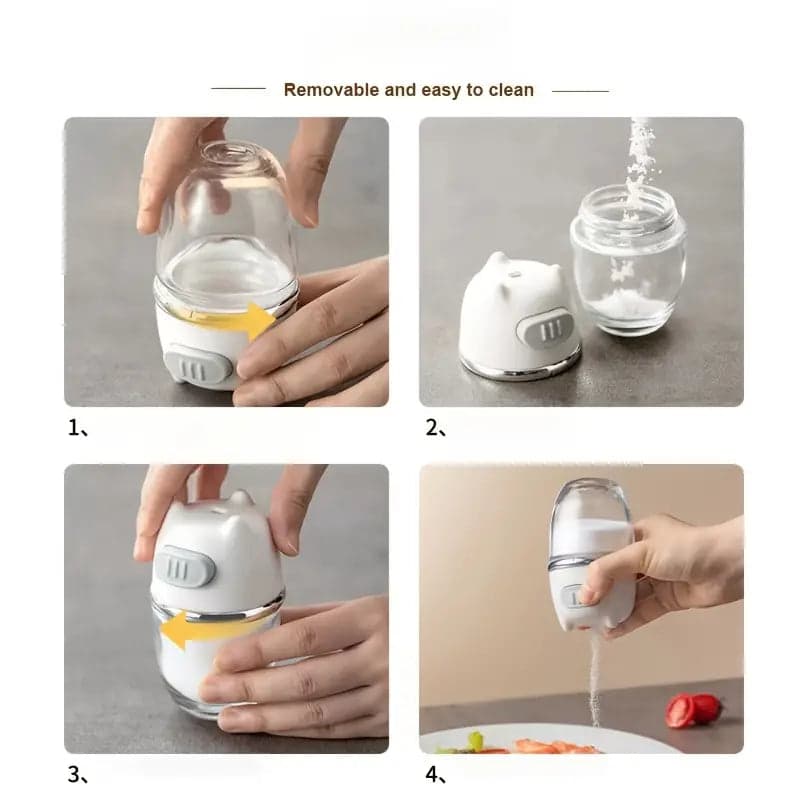 Removable and easy to clean

1、

2、

3、

4、