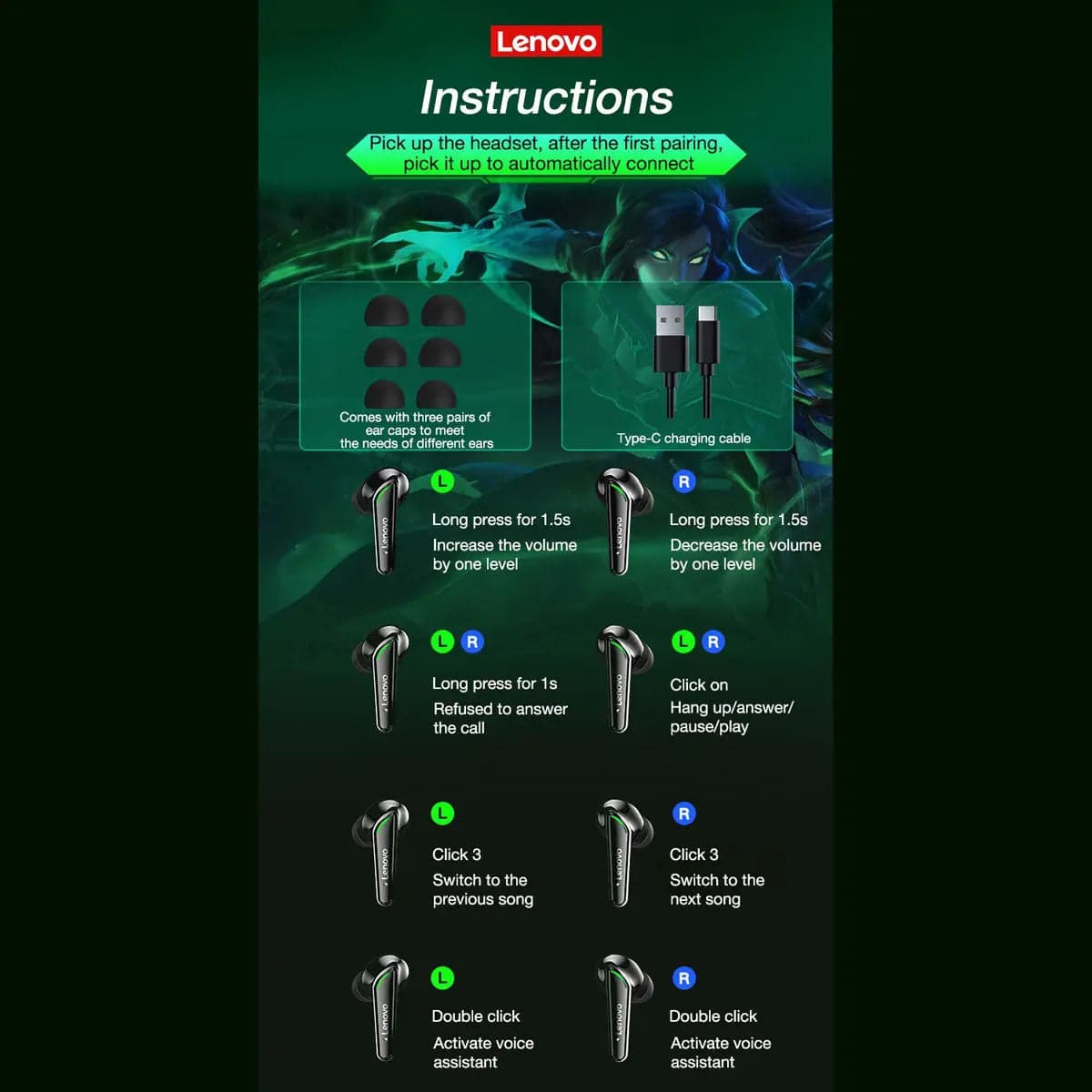 Lenovo

Instructions

Pick up the headset, after the first pairing, pick it up to automatically connect

Comes with three pairs of ear caps to meet the needs of different ears

Type-C charging cable

Lenovo
L
Long press for 1.5s
Increase the volume by one level

Lenovo
R
Long press for 1.5s
Decrease the volume by one level

Lenovo
L R
Long press for 1s
Refused to answer the call

Lenovo
L R
Click on
Hang up/answer/ pause/play

Lenovo
L
Click 3
Switch to the previous song

Lenovo
R
Click 3
Switch to the next song

Lenovo
L
Double click
Activate voice assistant

Lenovo
R
Double click
Activate voice assistant