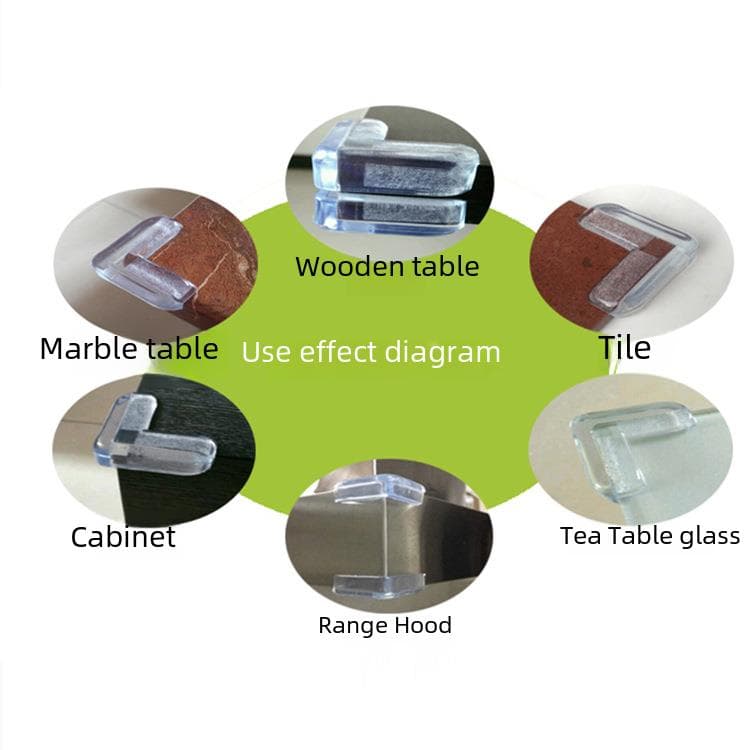 Wooden table

Marble table

Use effect diagram

Tile

Cabinet

Tea Table glass

Range Hood