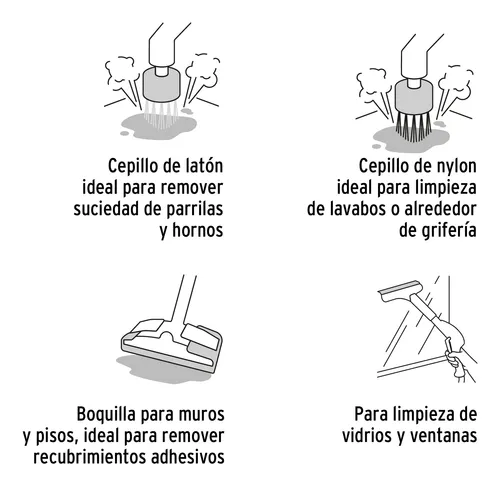 Cepillo de latón ideal para remover suciedad de parrilas y hornos

Cepillo de nylon ideal para limpieza de lavabos o alrededor de grifería

Boquilla para muros y pisos, ideal para remover recubrimientos adhesivos

Para limpieza de vidrios y ventanas