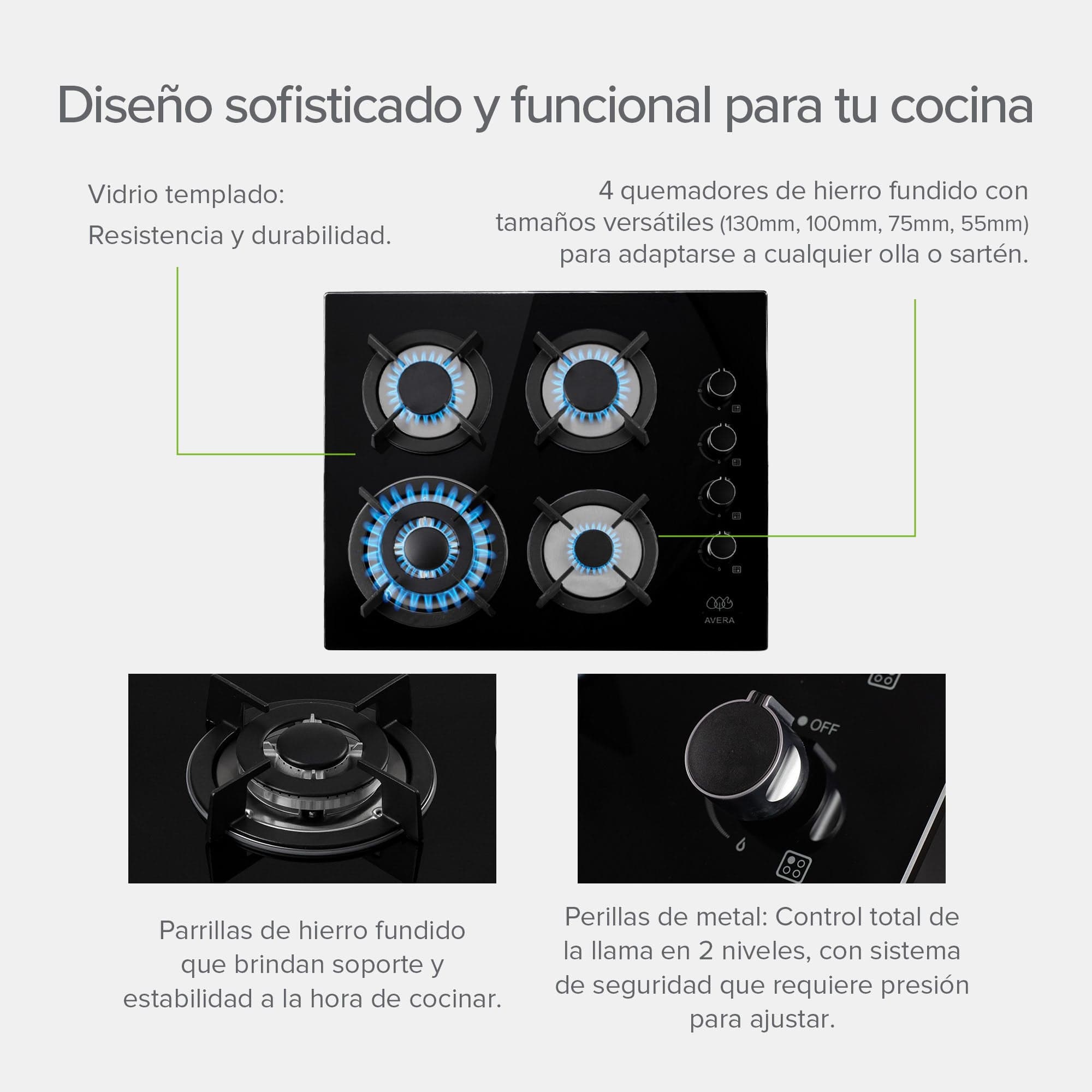 Diseño sofisticado y funcional para tu cocina

Vidrio templado:
Resistencia y durabilidad.

4 quemadores de hierro fundido con tamaños versátiles (130mm, 100mm, 75mm, 55mm) para adaptarse a cualquier olla o sartén.

AVERA

OFF

Parrillas de hierro fundido que brindan soporte y estabilidad a la hora de cocinar.

Perillas de metal: Control total de la llama en 2 niveles, con sistema de seguridad que requiere presión para ajustar.