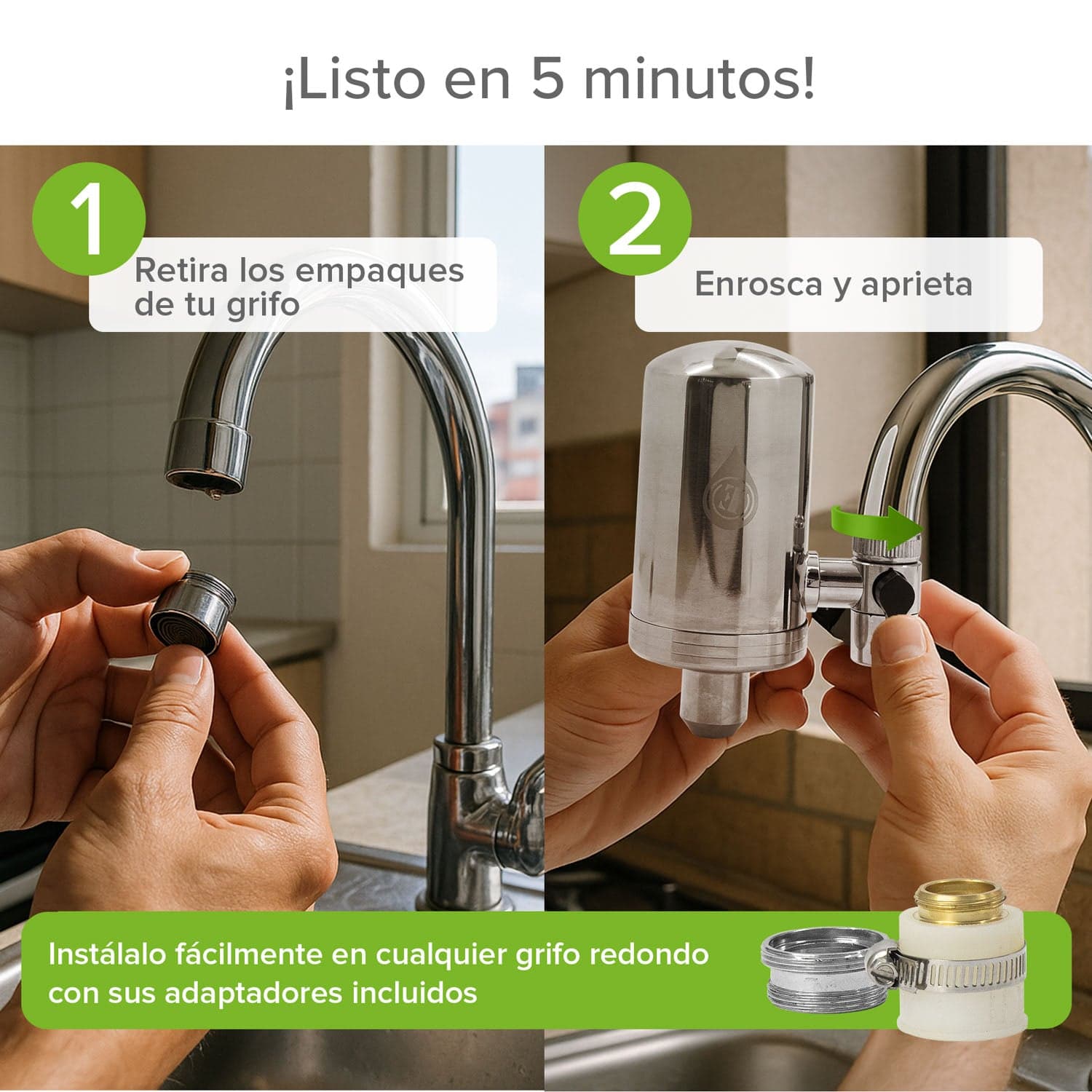 ¡Listo en 5 minutos!

1
Retira los empaques de tu grifo

2
Enrosca y aprieta

Instálalo fácilmente en cualquier grifo redondo con sus adaptadores incluidos