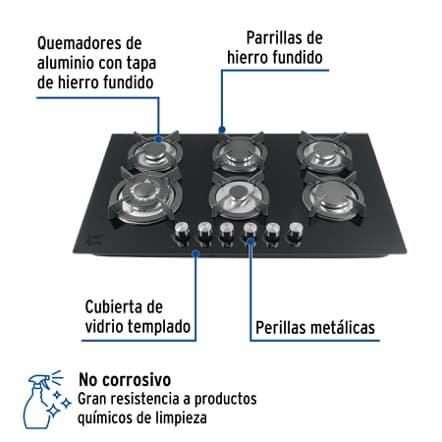 Quemadores de aluminio con tapa de hierro fundido

Parrillas de hierro fundido

Cubierta de vidrio templado

Perillas metálicas

No corrosivo
Gran resistencia a productos químicos de limpieza