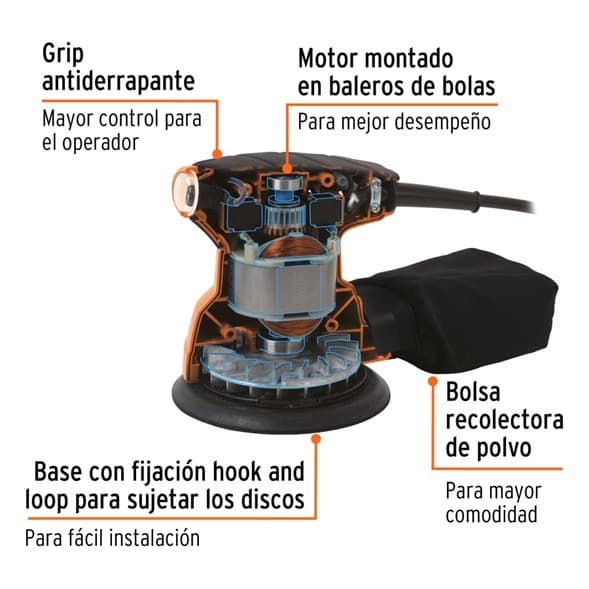 Grip antiderrapante

Mayor control para el operador

Motor montado en baleros de bolas

Para mejor desempeño

Bolsa recolectora de polvo

Para mayor comodidad

Base con fijación hook and loop para sujetar los discos

Para fácil instalación