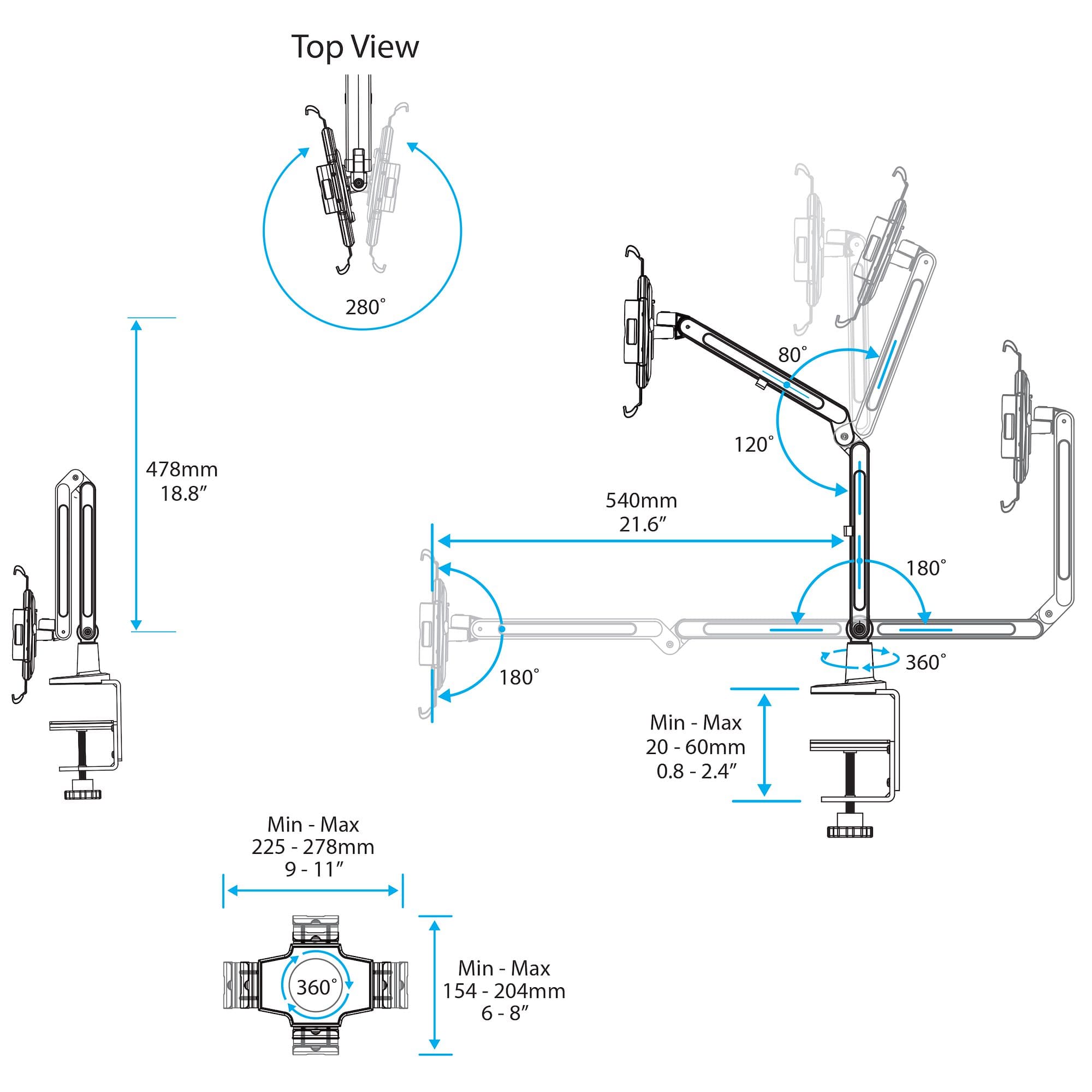 Top View

280°

478mm
18.8″

80°

120°

540mm
21.6″

180°

180°

360°

Min - Max
20 - 60mm
0.8 - 2.4″

Min - Max
225 - 278mm
9 - 11″

360°

Min - Max
154 - 204mm
6 - 8″