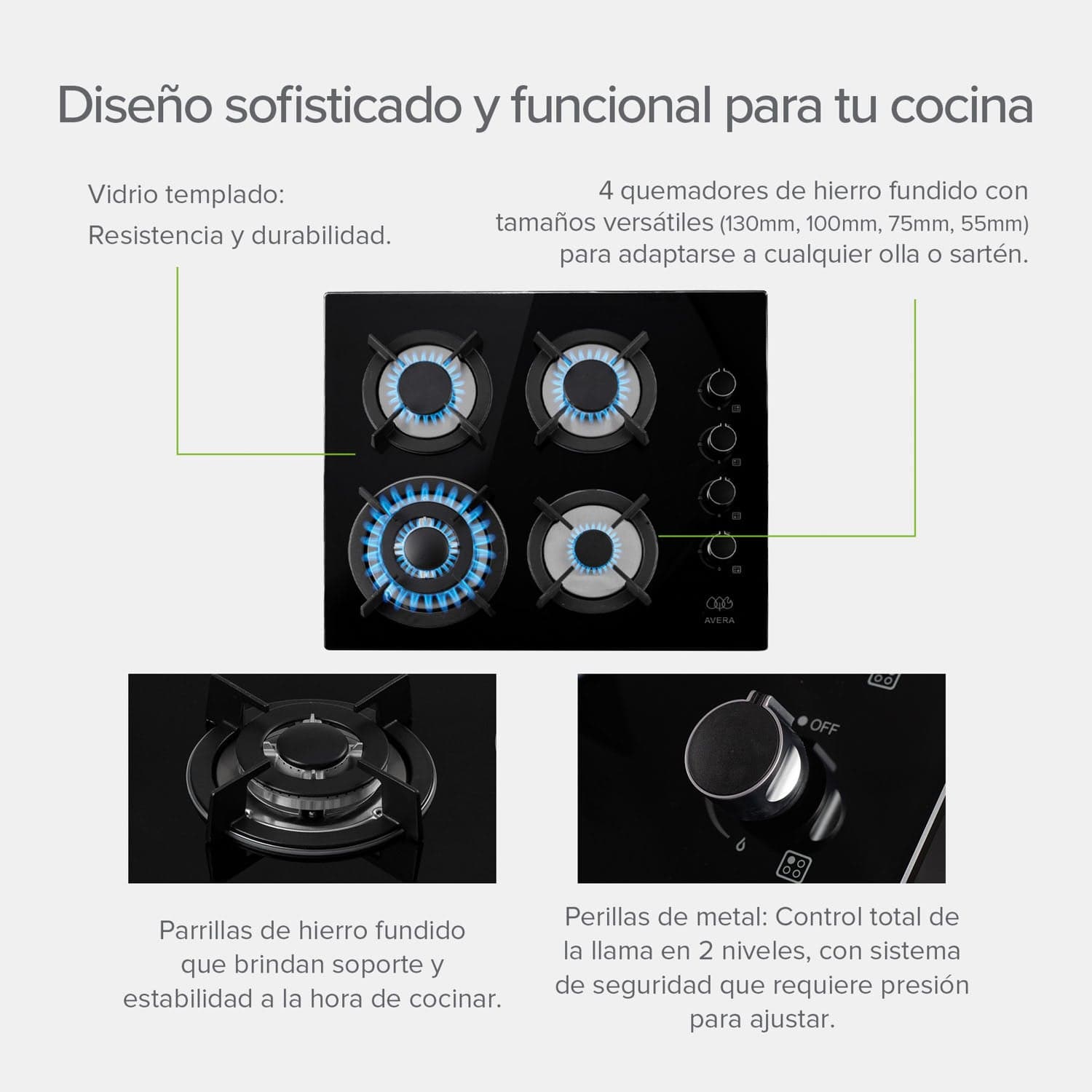 Diseño sofisticado y funcional para tu cocina

Vidrio templado:
Resistencia y durabilidad.

4 quemadores de hierro fundido con tamaños versátiles (130mm, 100mm, 75mm, 55mm) para adaptarse a cualquier olla o sartén.

AVERA

OFF

Parrillas de hierro fundido que brindan soporte y estabilidad a la hora de cocinar.

Perillas de metal: Control total de la llama en 2 niveles, con sistema de seguridad que requiere presión para ajustar.