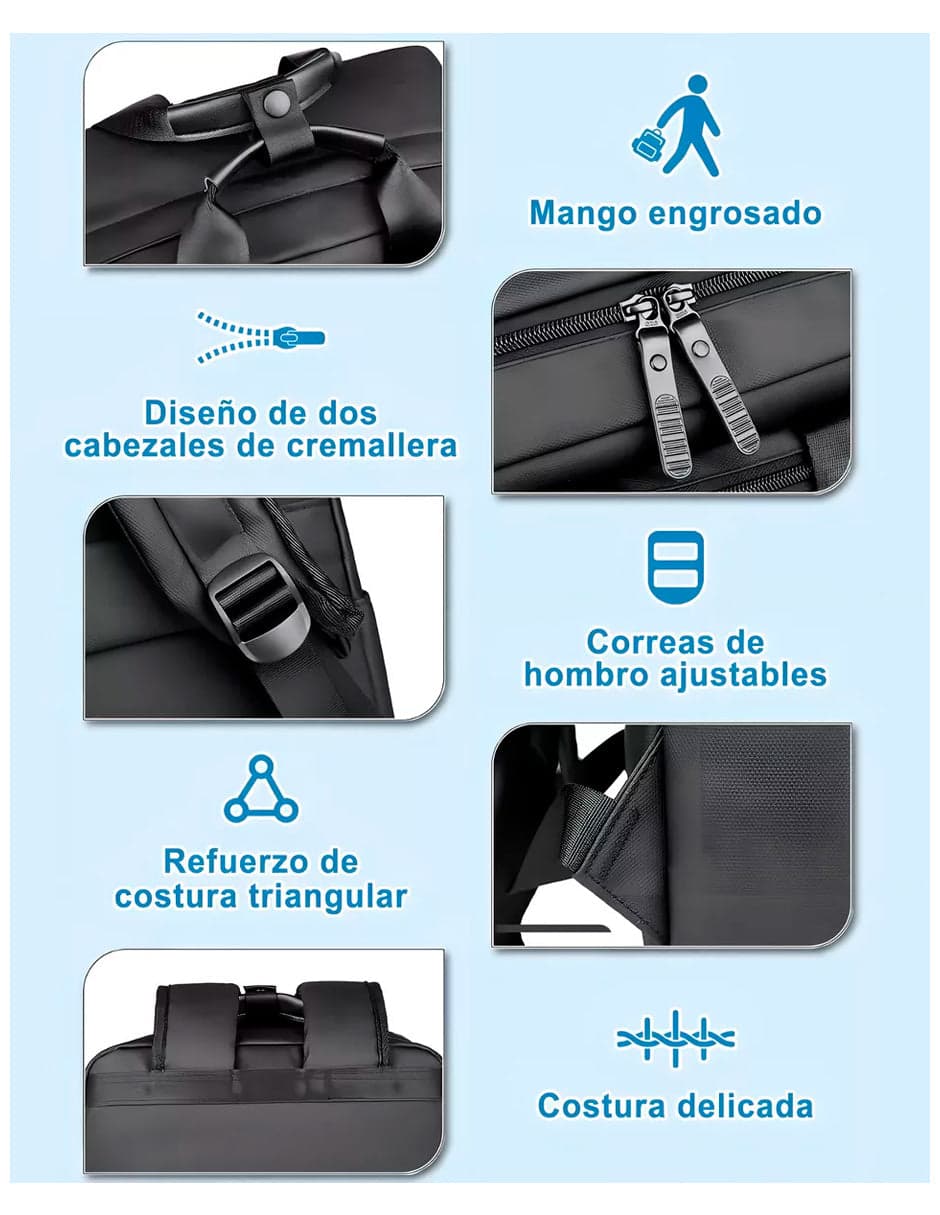 Mango engrosado

Diseño de dos cabezales de cremallera

Correas de hombro ajustables

Refuerzo de costura triangular

Costura delicada