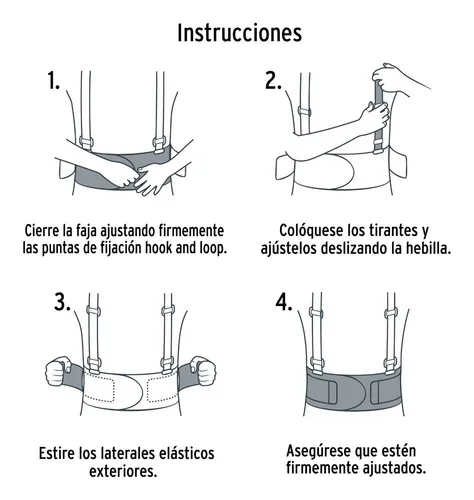 Instrucciones

1.

Cierre la faja ajustando firmemente las puntas de fijación hook and loop.

2.

Colóquese los tirantes y ajústelos deslizando la hebilla.

3.

Estire los laterales elásticos exteriores.

4.

Asegúrese que estén firmemente ajustados.