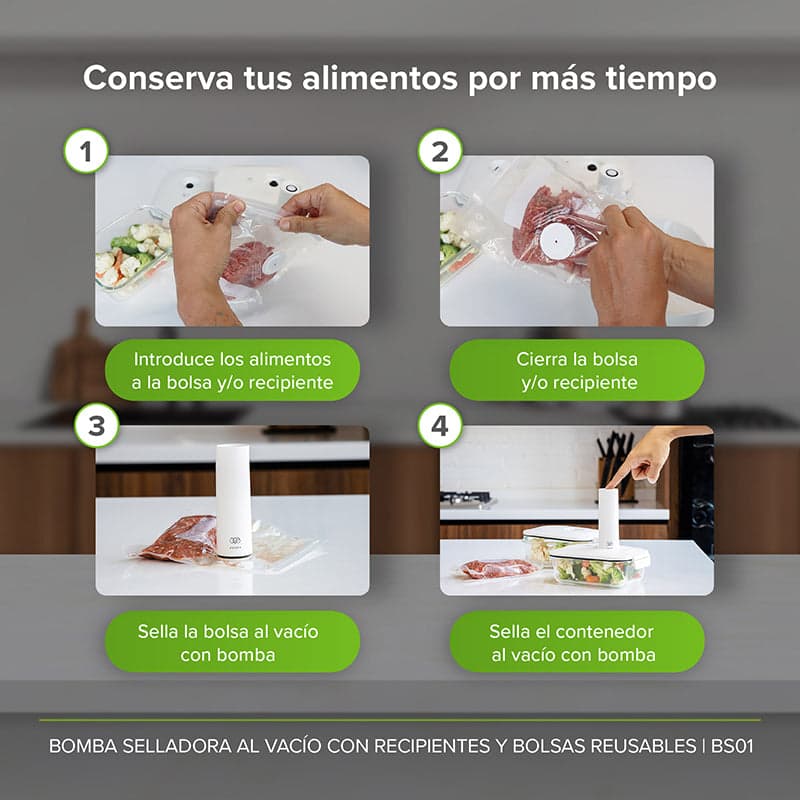 Conserva tus alimentos por más tiempo

1

Introduce los alimentos a la bolsa y/o recipiente

2

Cierra la bolsa y/o recipiente

3

Sella la bolsa al vacío con bomba

4

Sella el contenedor al vacío con bomba

BOMBA SELLADORA AL VACÍO CON RECIPIENTES Y BOLSAS REUSABLES | BS01