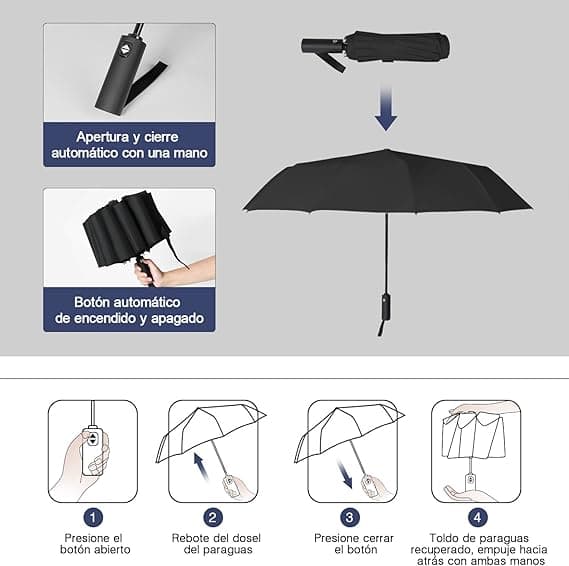 Apertura y cierre automático con una mano

Botón automático de encendido y apagado

1
Presione el botón abierto

2
Rebote del dosel del paraguas

3
Presione cerrar el botón

4
Toldo de paraguas recuperado, empuje hacia atrás con ambas manos