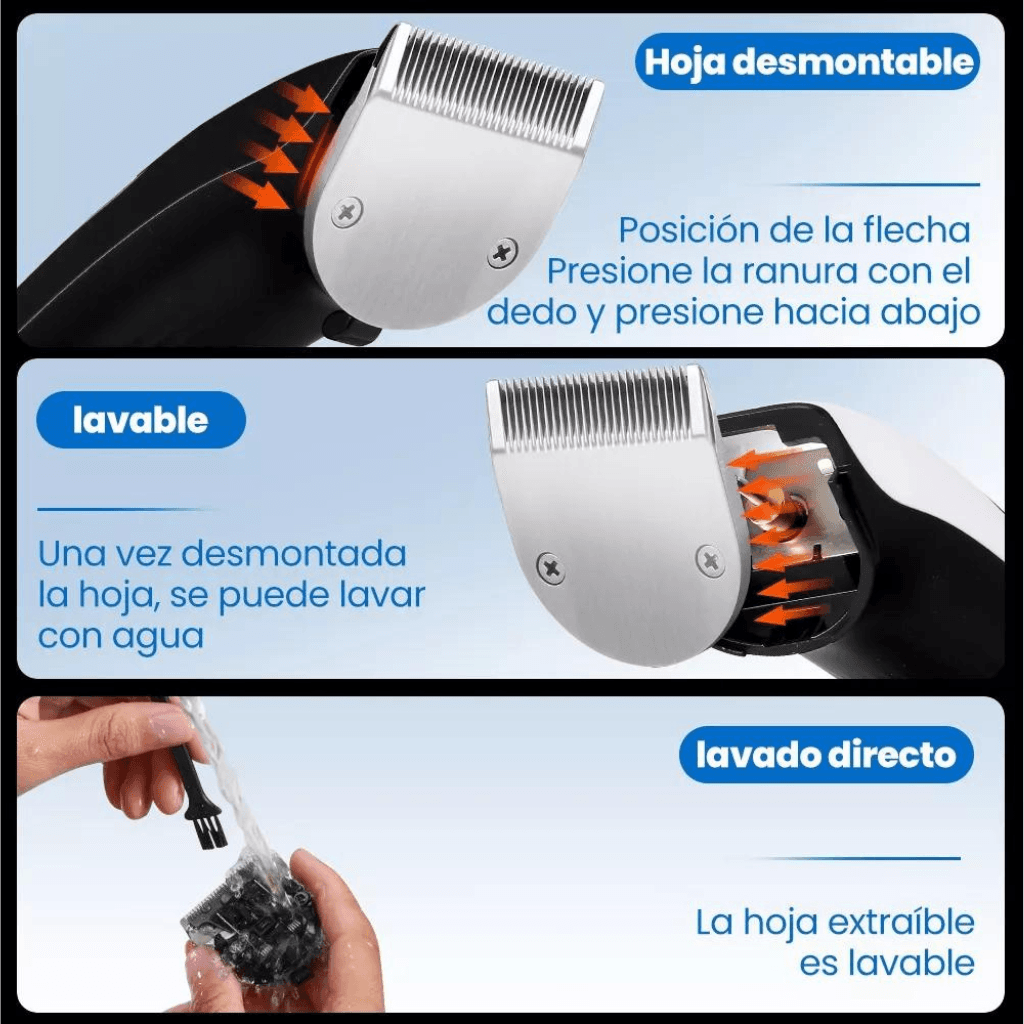 Hoja desmontable

Posición de la flecha
Presione la ranura con el dedo y presione hacia abajo

lavable

Una vez desmontada la hoja, se puede lavar con agua

lavado directo

La hoja extraíble es lavable