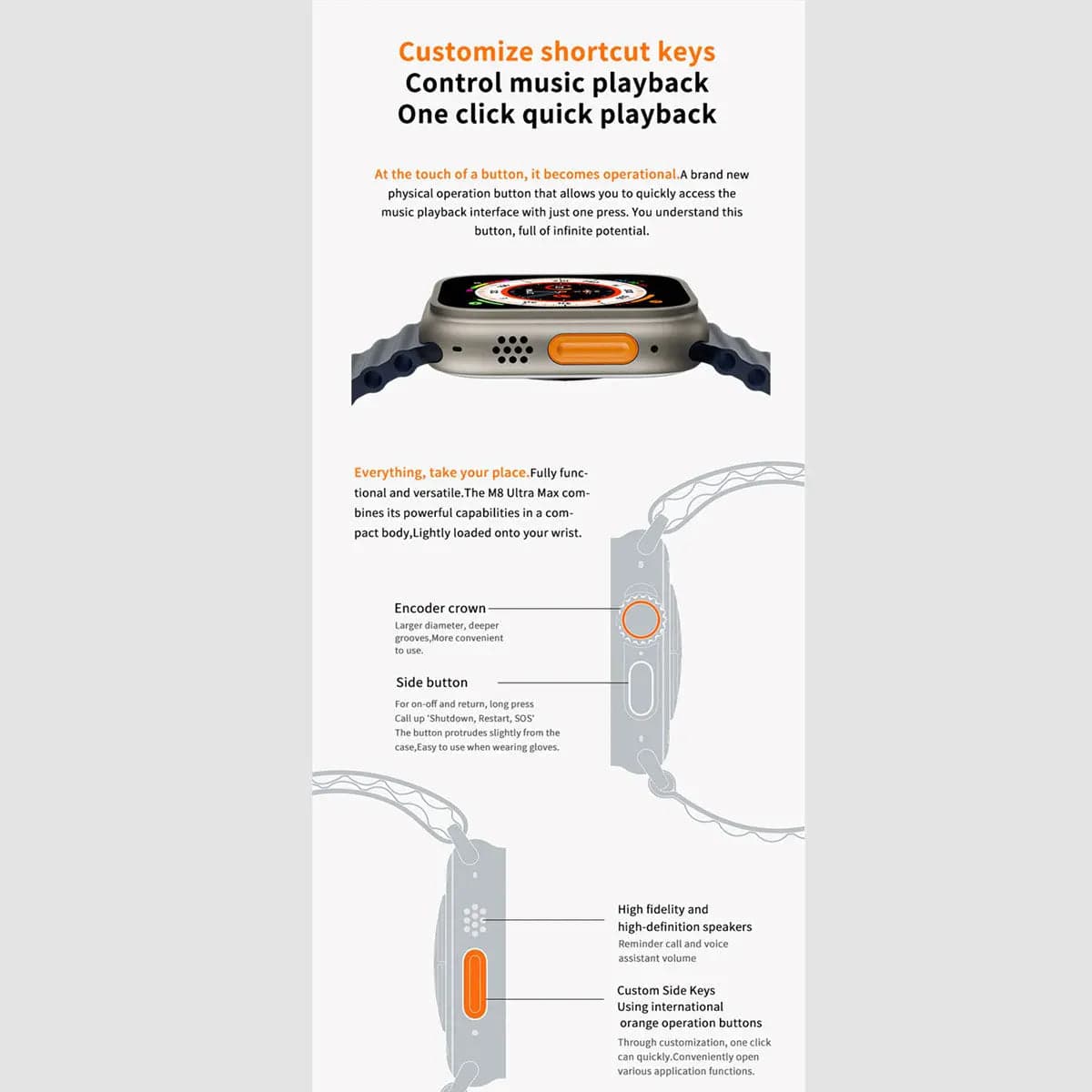 Customize shortcut keys
Control music playback
One click quick playback

At the touch of a button, it becomes operational.A brand new physical operation button that allows you to quickly access the music playback interface with just one press. You understand this button, full of infinite potential.

Everything, take your place.Fully functional and versatile.The M8 Ultra Max combines its powerful capabilities in a compact body,Lightly loaded onto your wrist.

Encoder crown
Larger diameter, deeper grooves,More convenient to use.

Side button
For on-off and return, long press
Call up 'Shutdown, Restart, SOS'
The button protrudes slightly from the case,Easy to use when wearing gloves.

High fidelity and high-definition speakers
Reminder call and voice assistant volume

Custom Side Keys
Using international orange operation buttons
Through customization, one click can quickly.Conveniently open various application functions.