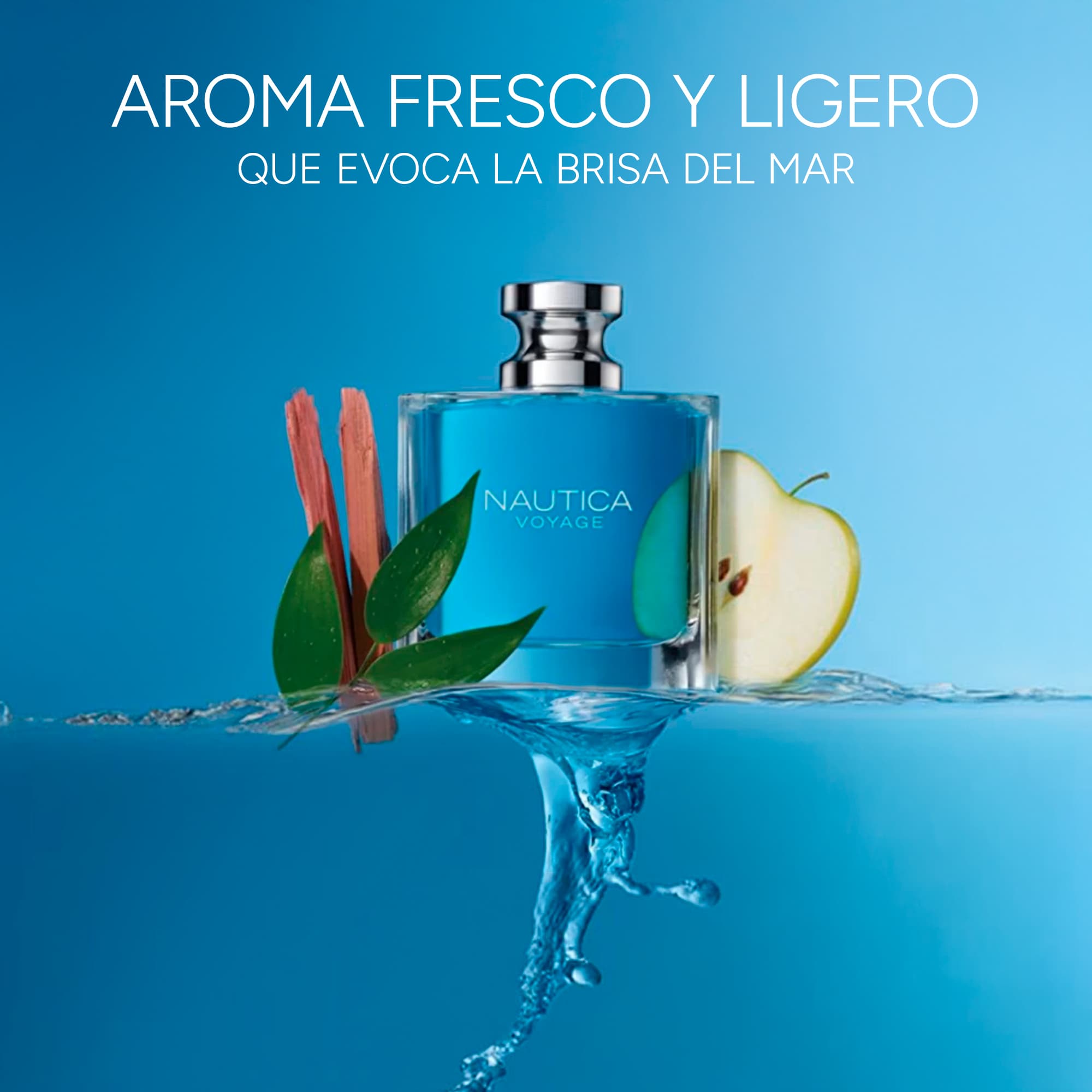 AROMA FRESCO Y LIGERO
QUE EVOCA LA BRISA DEL MAR

NAUTICA
VOYAGE